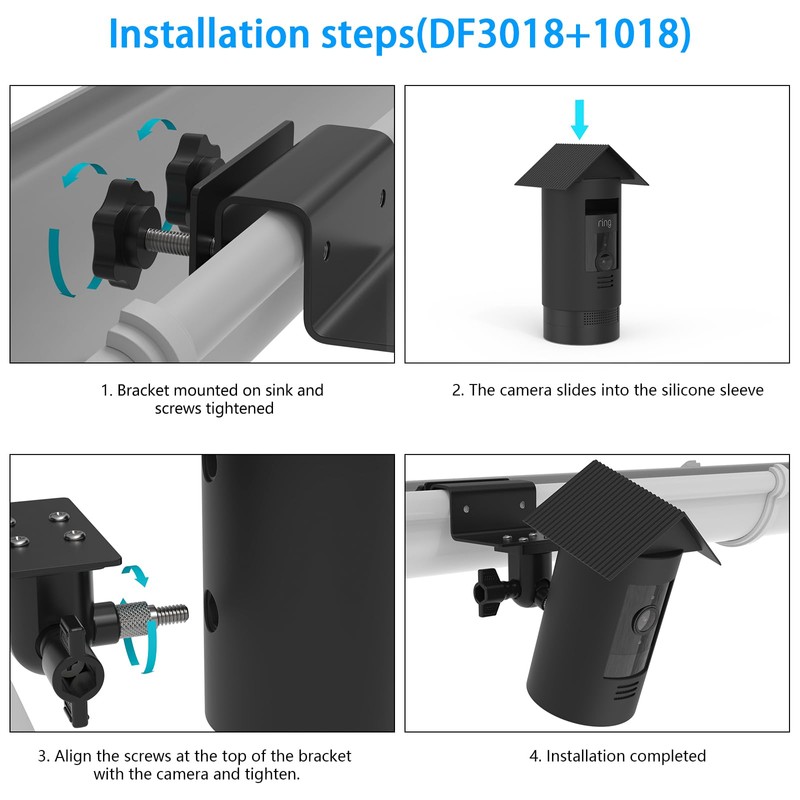 Installation steps(DF3018+1018)

ring

1. Bracket mounted on sink and screws tightened

2. The camera slides into the silicone sleeve

3. Align the screws at the top of the bracket with the camera and tighten.

4. Installation completed