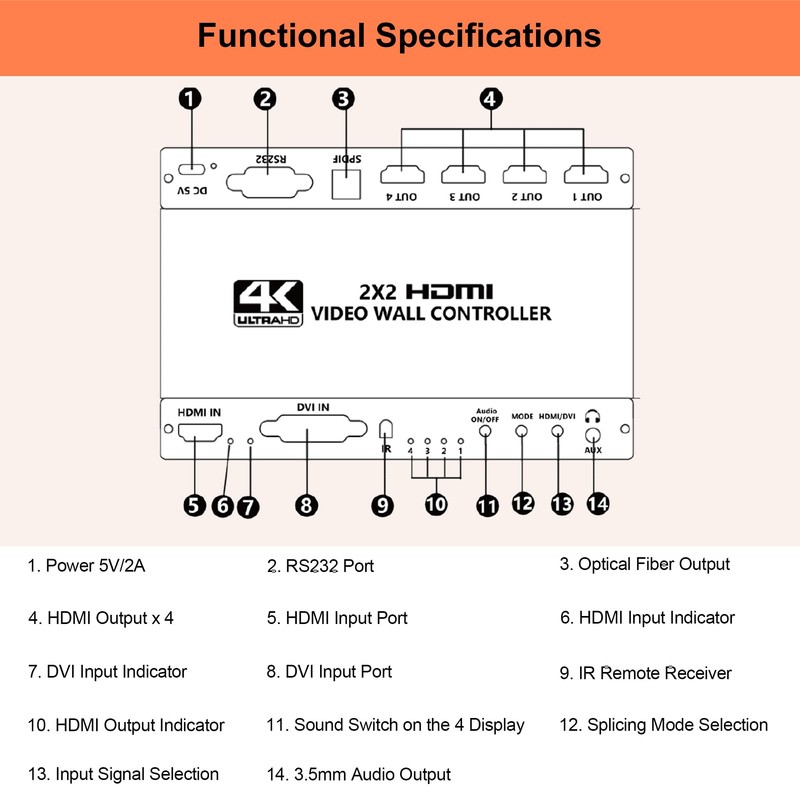 Functional Specifications

1 2 3 4

DC 5V RS232 SPDIF OUT 4 OUT 3 OUT 2 OUT 1

4K ULTRAHD 2X2 HDMI VIDEO WALL CONTROLLER

HDMI IN DVI IN IR 4 3 2 1 Audio ON/OFF MODE HDMI/DVI AUX

5 6 7 8 9 10 11 12 13 14

1. Power 5V/2A

2. RS232 Port

3. Optical Fiber Output

4. HDMI Output x 4

5. HDMI Input Port

6. HDMI Input Indicator

7. DVI Input Indicator

8. DVI Input Port

9. IR Remote Receiver

10. HDMI Output Indicator

11. Sound Switch on the 4 Display

12. Splicing Mode Selection

13. Input Signal Selection

14. 3.5mm Audio Output