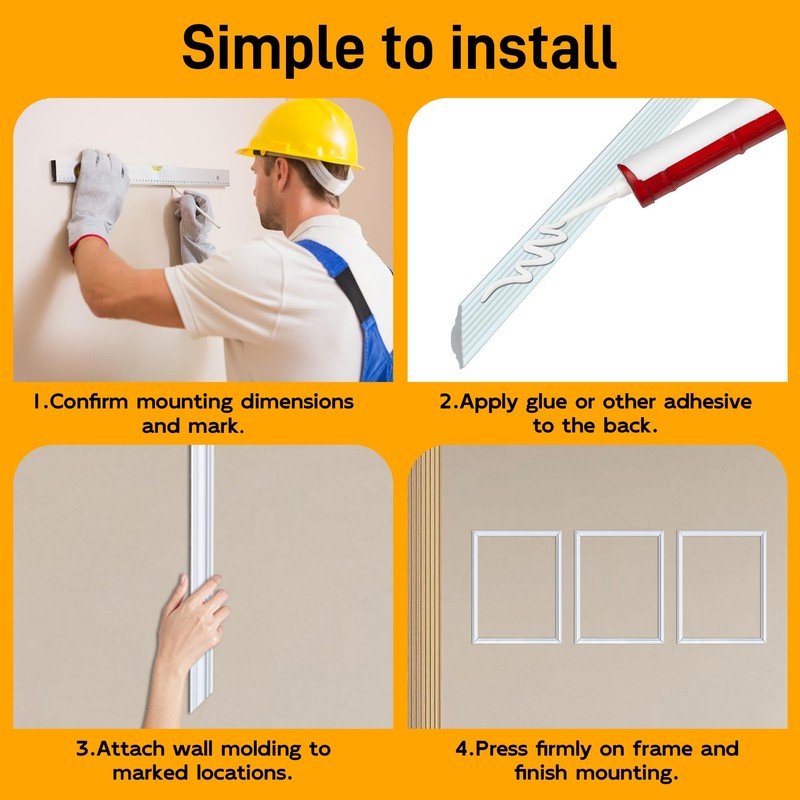 Simple to install

1.Confirm mounting dimensions and mark.

2.Apply glue or other adhesive to the back.

3.Attach wall molding to marked locations.

4.Press firmly on frame and finish mounting.