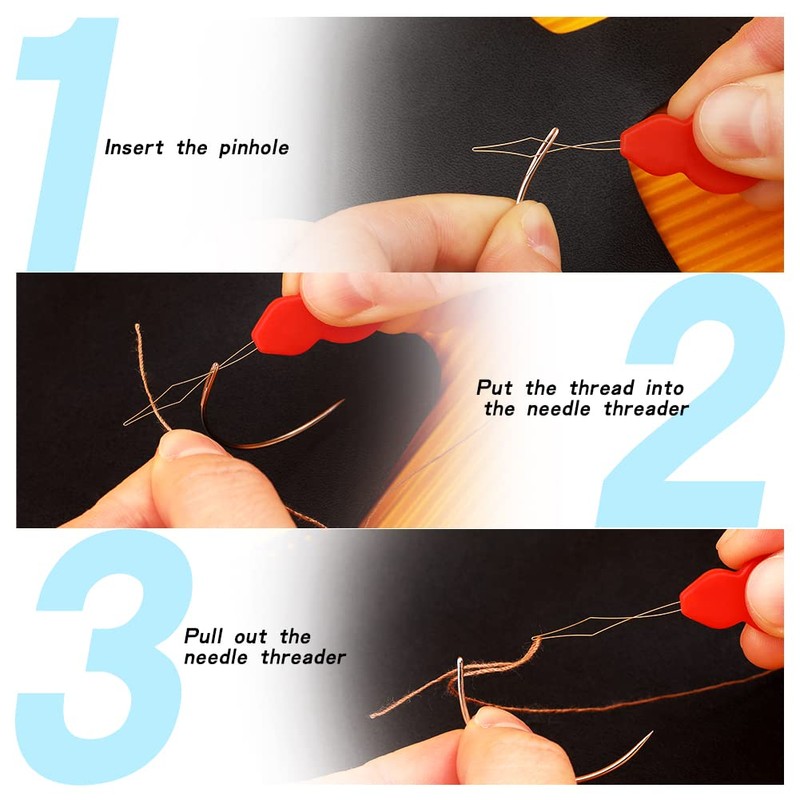 1

Insert the pinhole

2

Put the thread into the needle threader

3

Pull out the needle threader