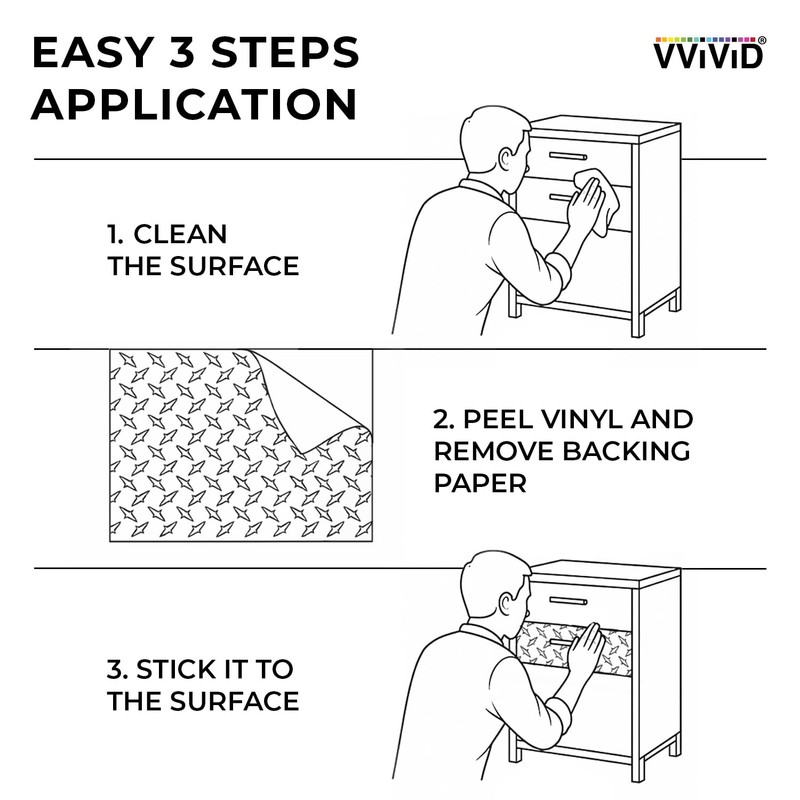 EASY 3 STEPS APPLICATION

VViViD®

1. CLEAN THE SURFACE

2. PEEL VINYL AND REMOVE BACKING PAPER

3. STICK IT TO THE SURFACE