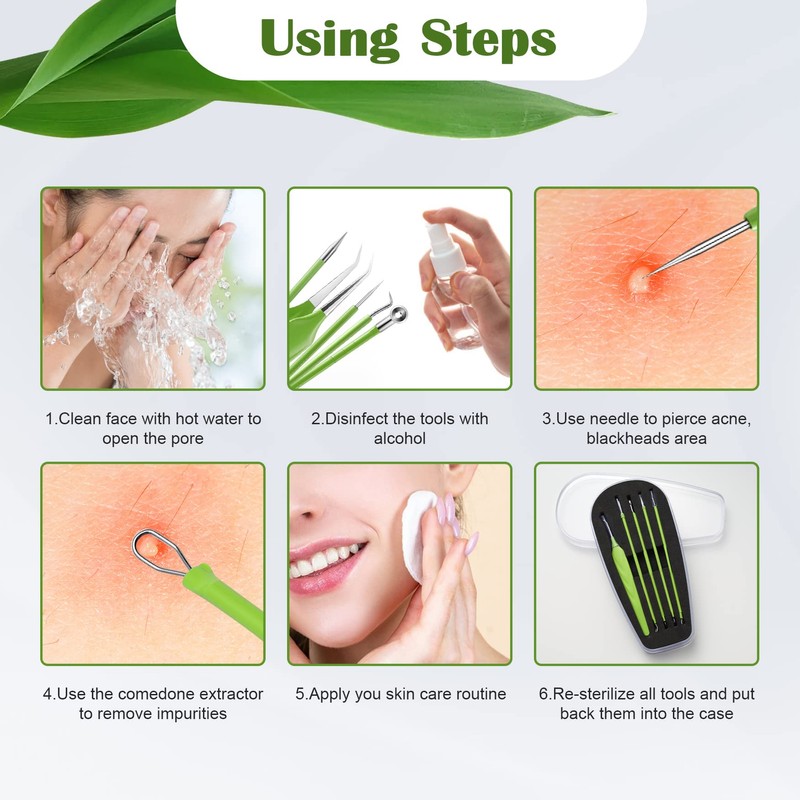 Using Steps

1.Clean face with hot water to open the pore

2.Disinfect the tools with alcohol

3.Use needle to pierce acne, blackheads area

4.Use the comedone extractor to remove impurities

5.Apply you skin care routine

6.Re-sterilize all tools and put back them into the case