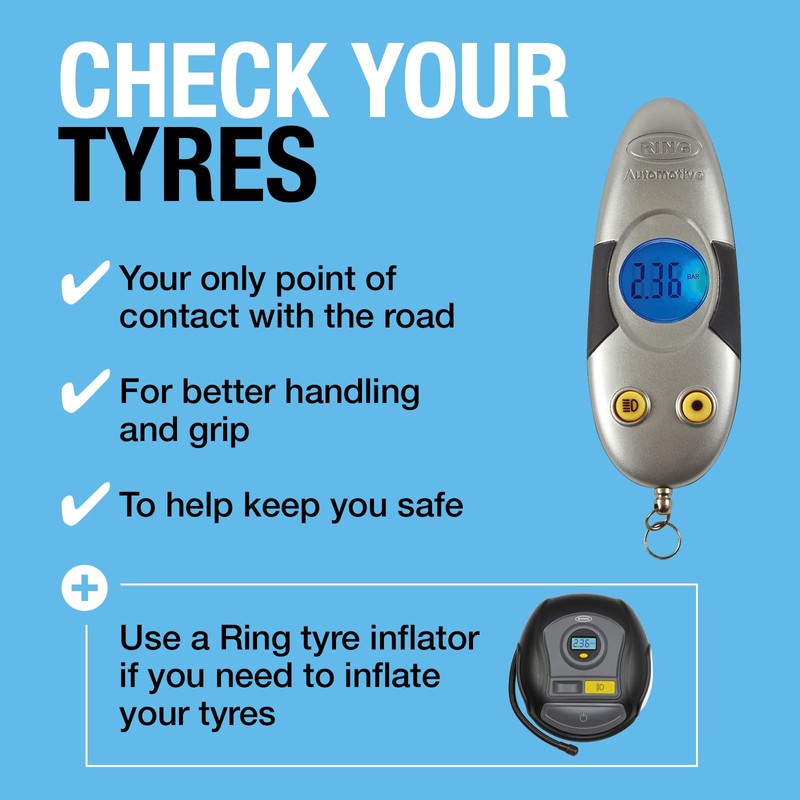 CHECK YOUR TYRES

RING
Automotive
2.36 BAR

✔ Your only point of contact with the road

✔ For better handling and grip

✔ To help keep you safe

+

Use a Ring tyre inflator if you need to inflate your tyres

2.36