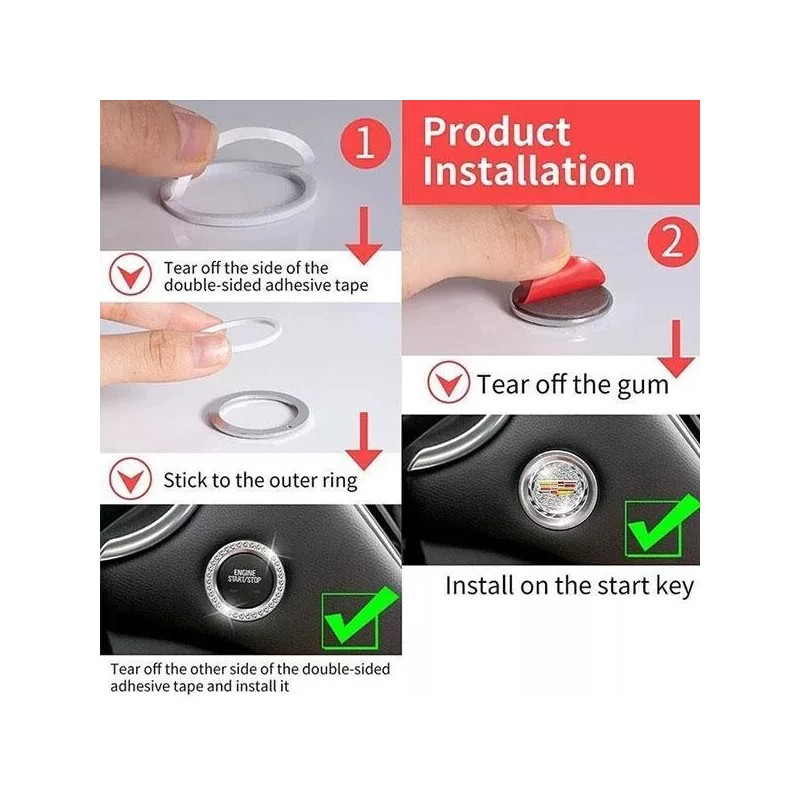 1

Tear off the side of the double-sided adhesive tape

Stick to the outer ring

ENGINE START/STOP

Tear off the other side of the double-sided adhesive tape and install it

Product Installation

2

Tear off the gum

Install on the start key