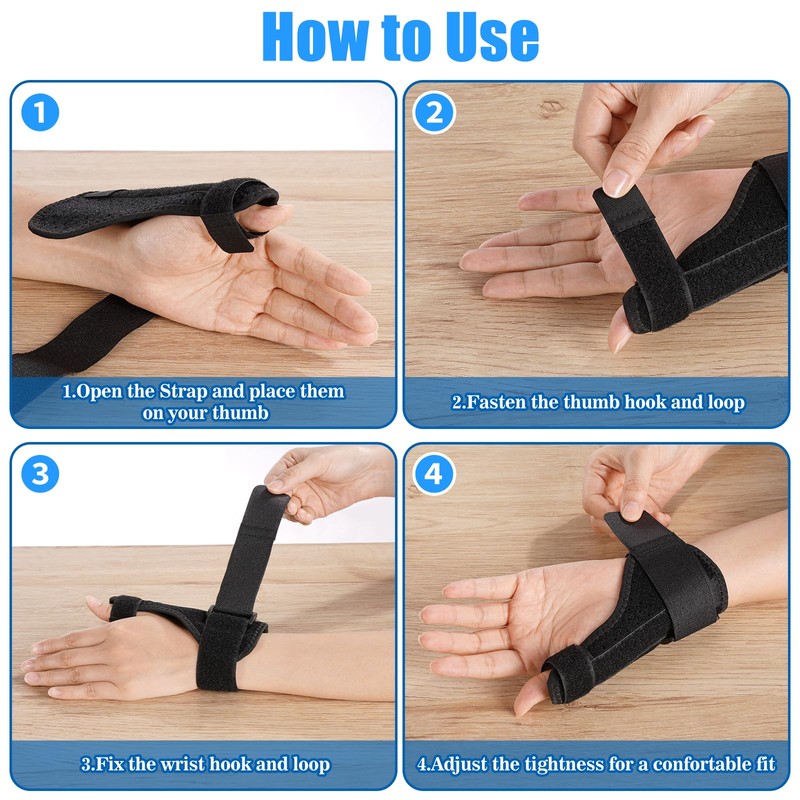 How to Use

1

1.Open the Strap and place them on your thumb

2

2.Fasten the thumb hook and loop

3

3.Fix the wrist hook and loop

4

4.Adjust the tightness for a confortable fit