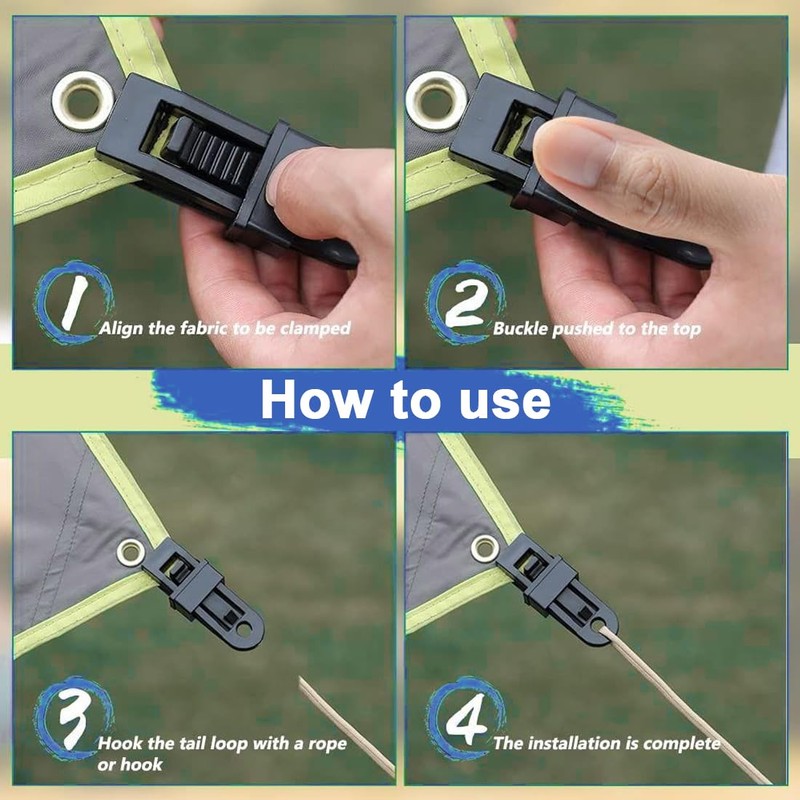 1 Align the fabric to be clamped

2 Buckle pushed to the top

How to use

3 Hook the tail loop with a rope or hook

4 The installation is complete