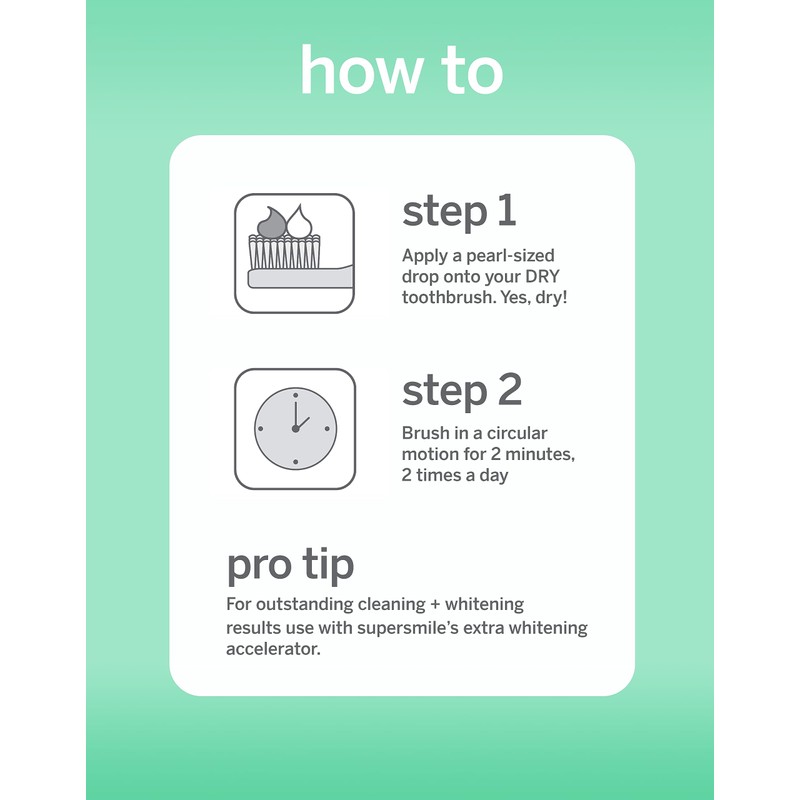 how to

step 1

Apply a pearl-sized drop onto your DRY toothbrush. Yes, dry!

step 2

Brush in a circular motion for 2 minutes, 2 times a day

pro tip

For outstanding cleaning + whitening results use with supersmile's extra whitening accelerator.