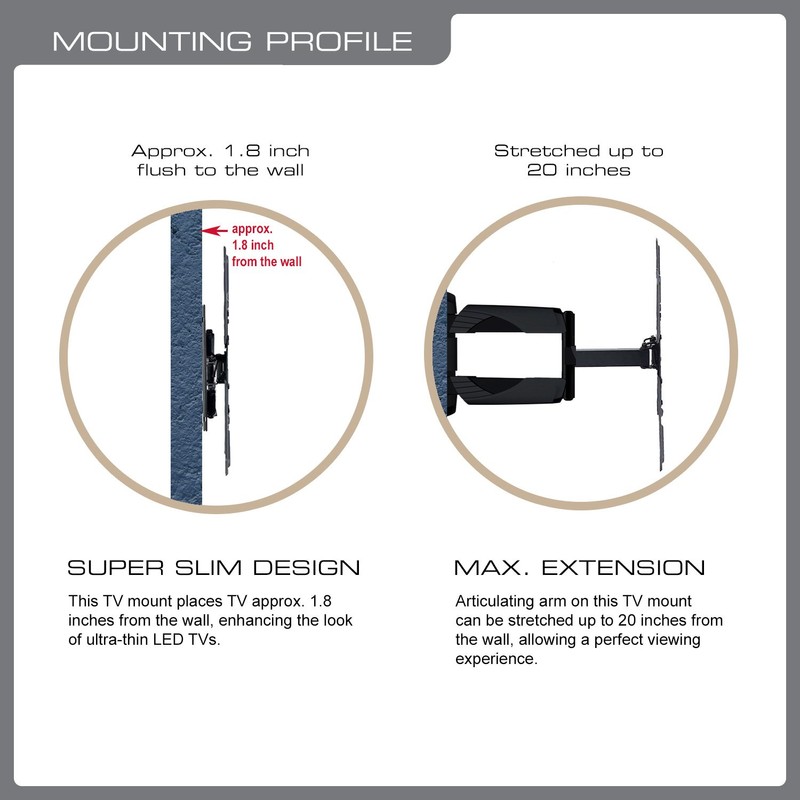 MOUNTING PROFILE

Approx. 1.8 inch flush to the wall

approx. 1.8 inch from the wall

SUPER SLIM DESIGN

This TV mount places TV approx. 1.8 inches from the wall, enhancing the look of ultra-thin LED TVs.

Stretched up to 20 inches

MAX. EXTENSION

Articulating arm on this TV mount can be stretched up to 20 inches from the wall, allowing a perfect viewing experience.