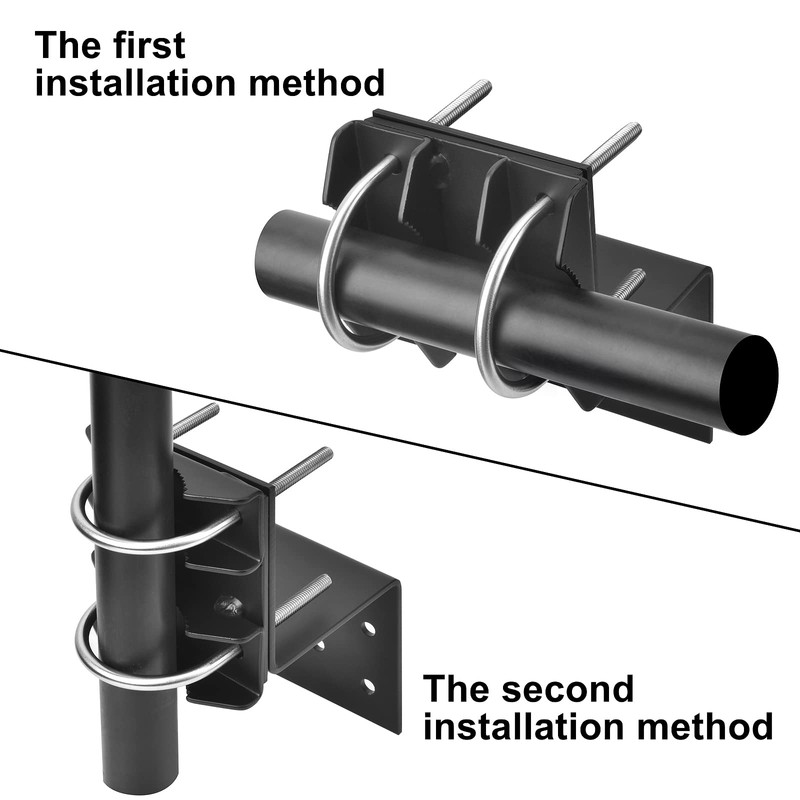 The first installation method

The second installation method