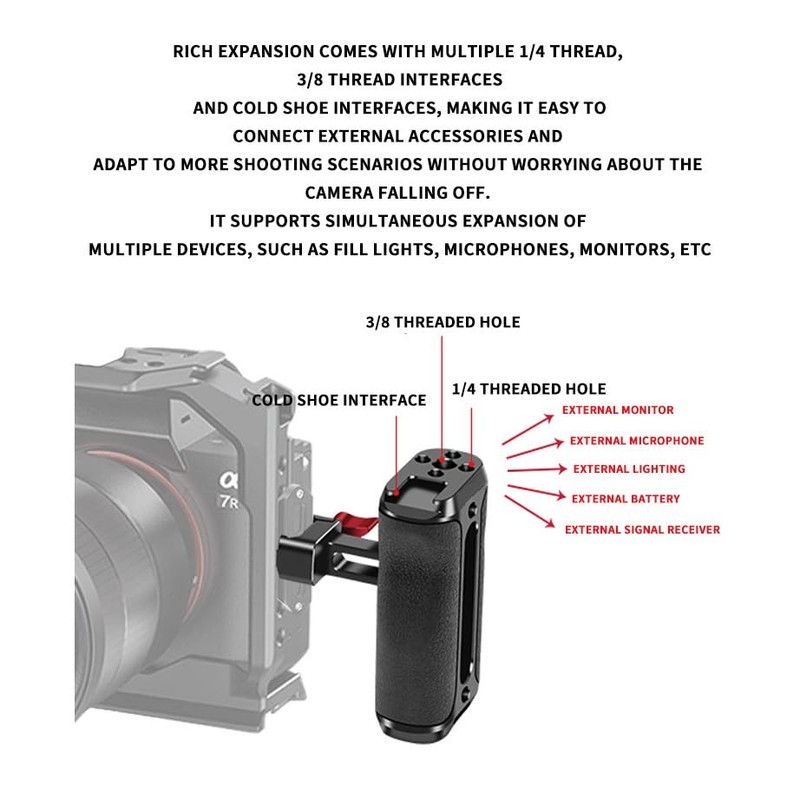 RICH EXPANSION COMES WITH MULTIPLE 1/4 THREAD, 3/8 THREAD INTERFACES AND COLD SHOE INTERFACES, MAKING IT EASY TO CONNECT EXTERNAL ACCESSORIES AND ADAPT TO MORE SHOOTING SCENARIOS WITHOUT WORRYING ABOUT THE CAMERA FALLING OFF.
IT SUPPORTS SIMULTANEOUS EXPANSION OF MULTIPLE DEVICES, SUCH AS FILL LIGHTS, MICROPHONES, MONITORS, ETC

3/8 THREADED HOLE
COLD SHOE INTERFACE
1/4 THREADED HOLE
EXTERNAL MONITOR
EXTERNAL MICROPHONE
EXTERNAL LIGHTING
EXTERNAL BATTERY
EXTERNAL SIGNAL RECEIVER
α
7R