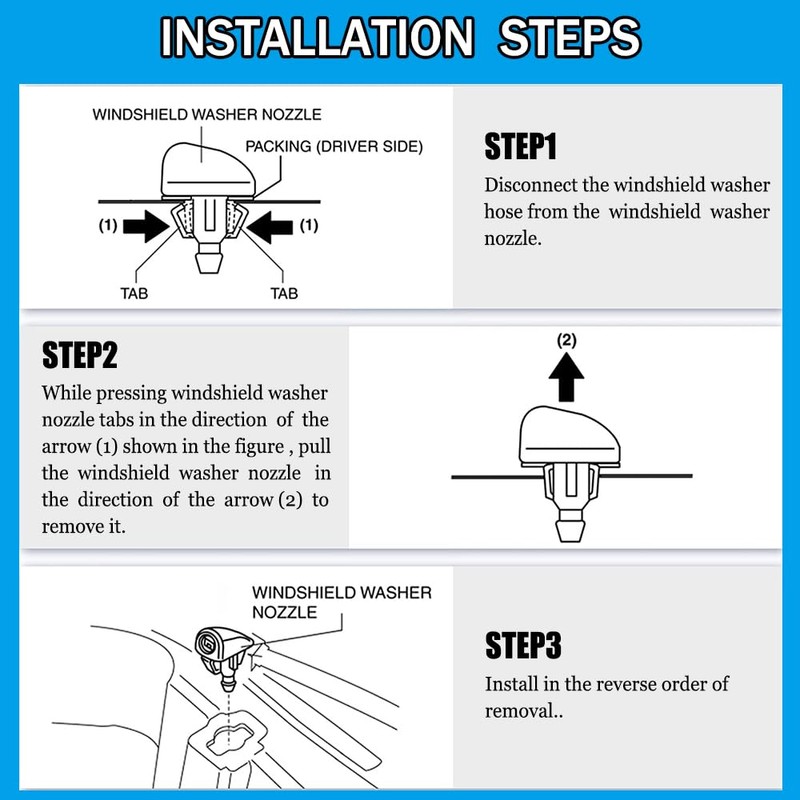 INSTALLATION STEPS

WINDSHIELD WASHER NOZZLE

PACKING (DRIVER SIDE)

(1)

(1)

TAB

TAB

STEP1

Disconnect the windshield washer hose from the windshield washer nozzle.

STEP2

While pressing windshield washer nozzle tabs in the direction of the arrow (1) shown in the figure , pull the windshield washer nozzle in the direction of the arrow (2) to remove it.

(2)

WINDSHIELD WASHER NOZZLE

STEP3

Install in the reverse order of removal..