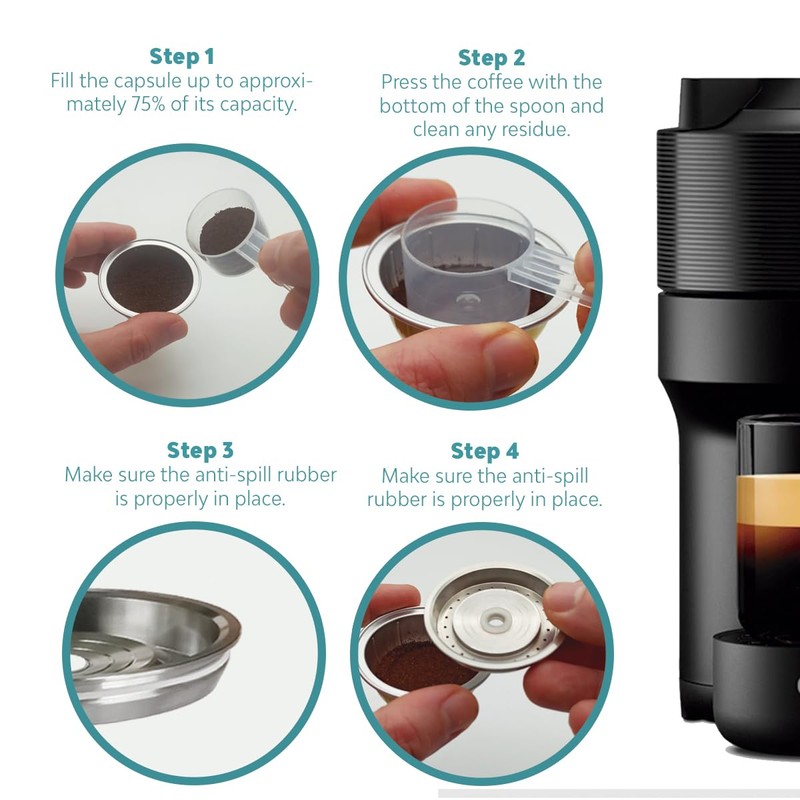 Step 1
Fill the capsule up to approximately 75% of its capacity.

Step 2
Press the coffee with the bottom of the spoon and clean any residue.

Step 3
Make sure the anti-spill rubber is properly in place.

Step 4
Make sure the anti-spill rubber is properly in place.