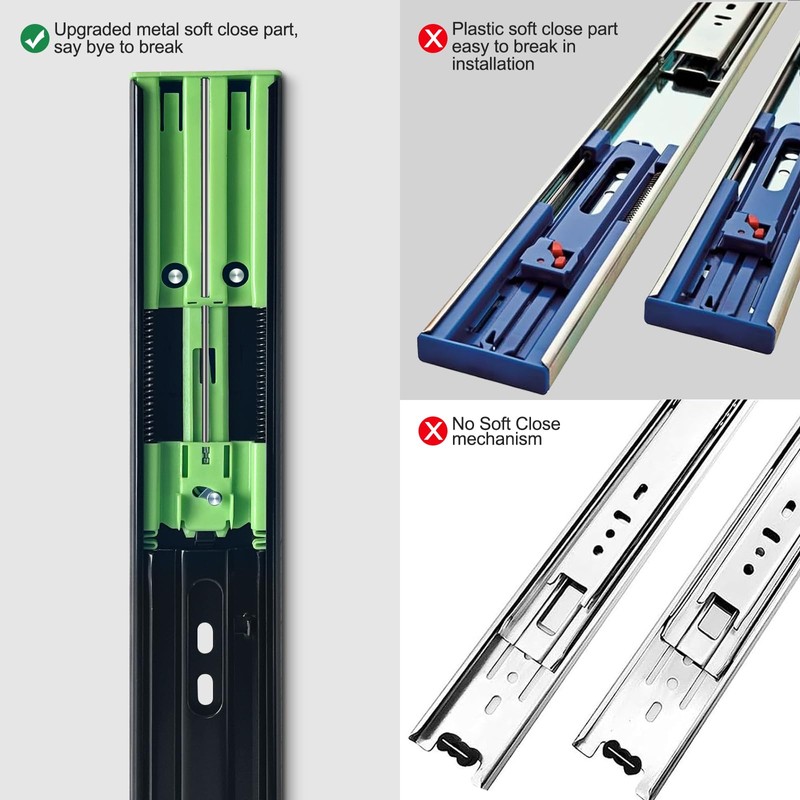 Upgraded metal soft close part, say bye to break

Plastic soft close part easy to break in installation

No Soft Close mechanism