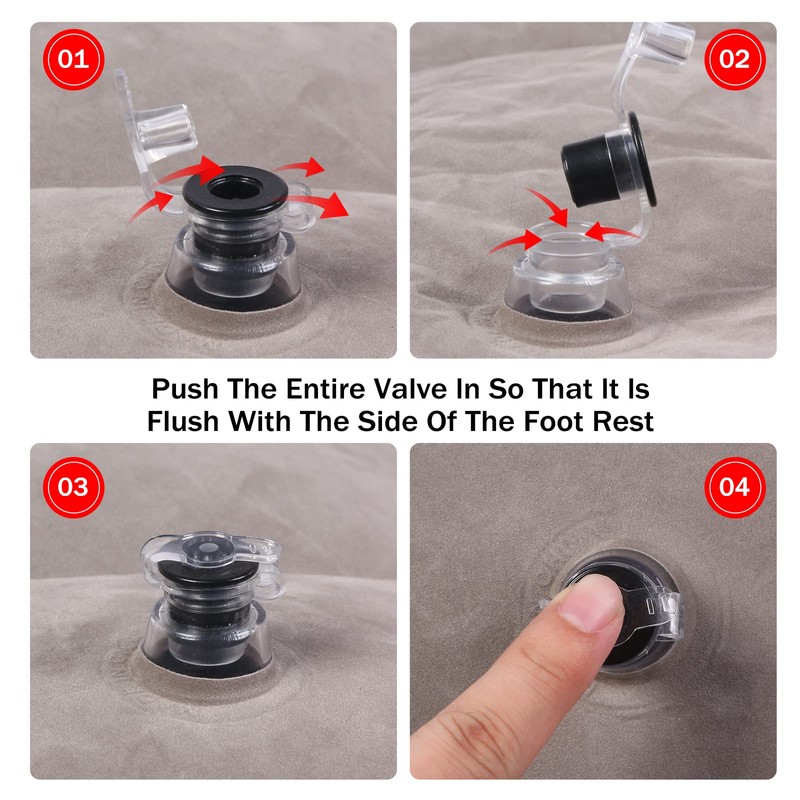 01

02

Push The Entire Valve In So That It Is Flush With The Side Of The Foot Rest

03

04