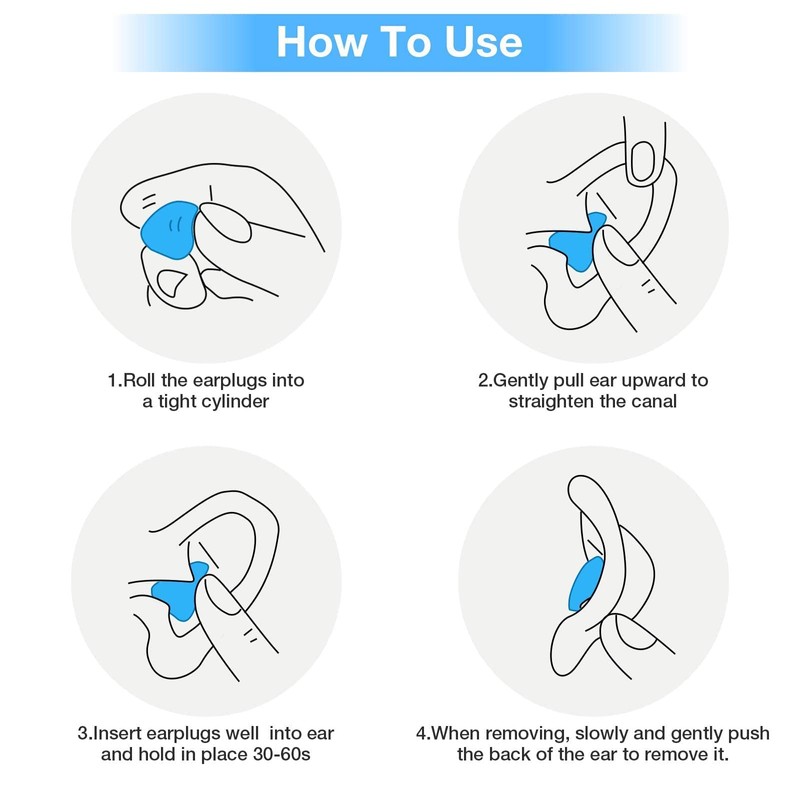 How To Use

1.Roll the earplugs into a tight cylinder

2.Gently pull ear upward to straighten the canal

3.Insert earplugs well into ear and hold in place 30-60s

4.When removing, slowly and gently push the back of the ear to remove it.