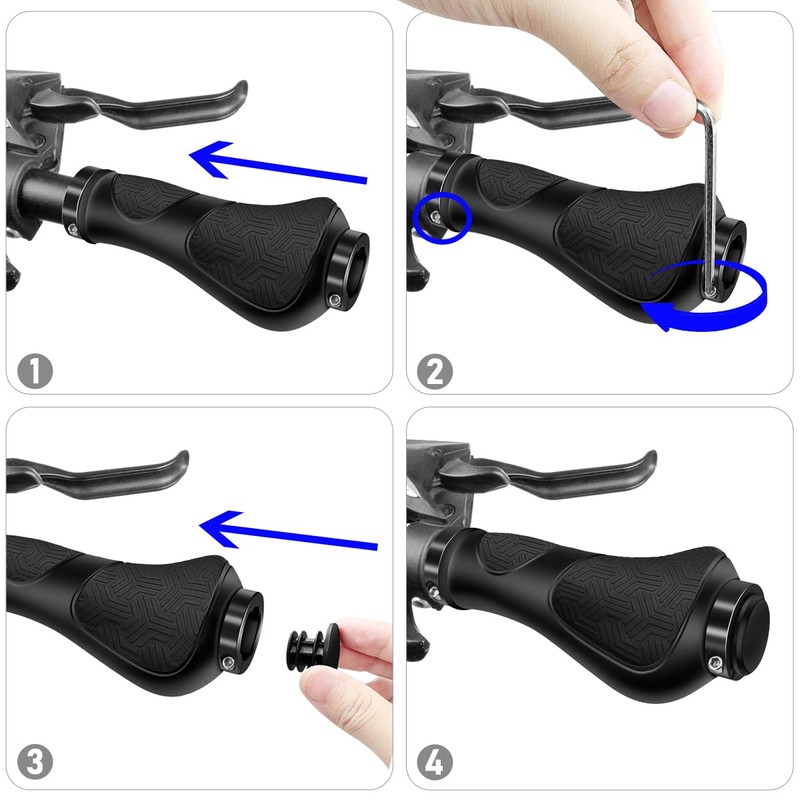 1

2

3

4