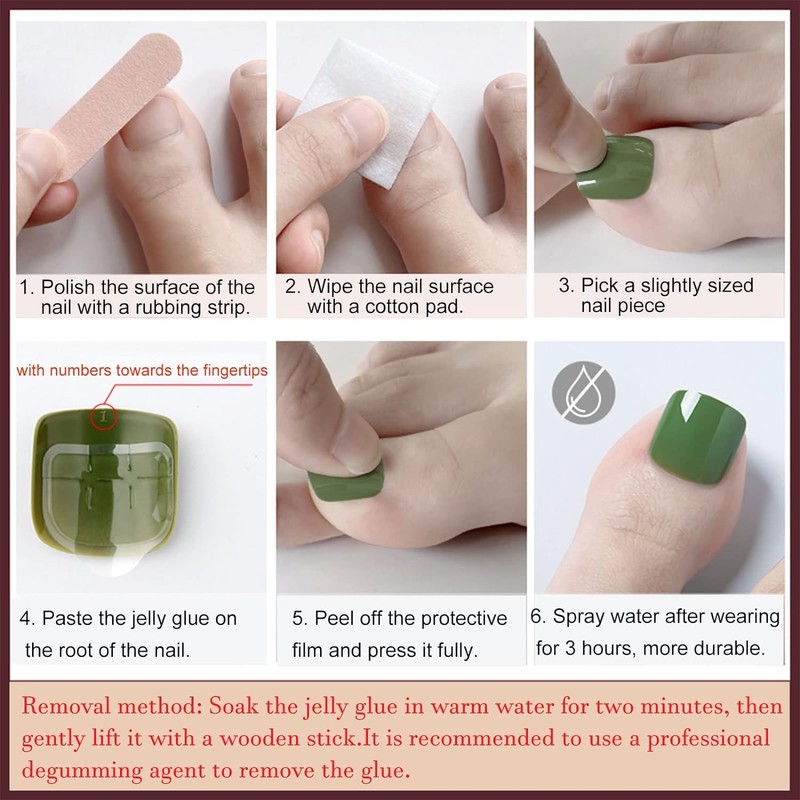 1. Polish the surface of the nail with a rubbing strip.

2. Wipe the nail surface with a cotton pad.

3. Pick a slightly sized nail piece

with numbers towards the fingertips

1

4. Paste the jelly glue on the root of the nail.

5. Peel off the protective film and press it fully.

6. Spray water after wearing for 3 hours, more durable.

Removal method: Soak the jelly glue in warm water for two minutes, then gently lift it with a wooden stick.It is recommended to use a professional degumming agent to remove the glue.