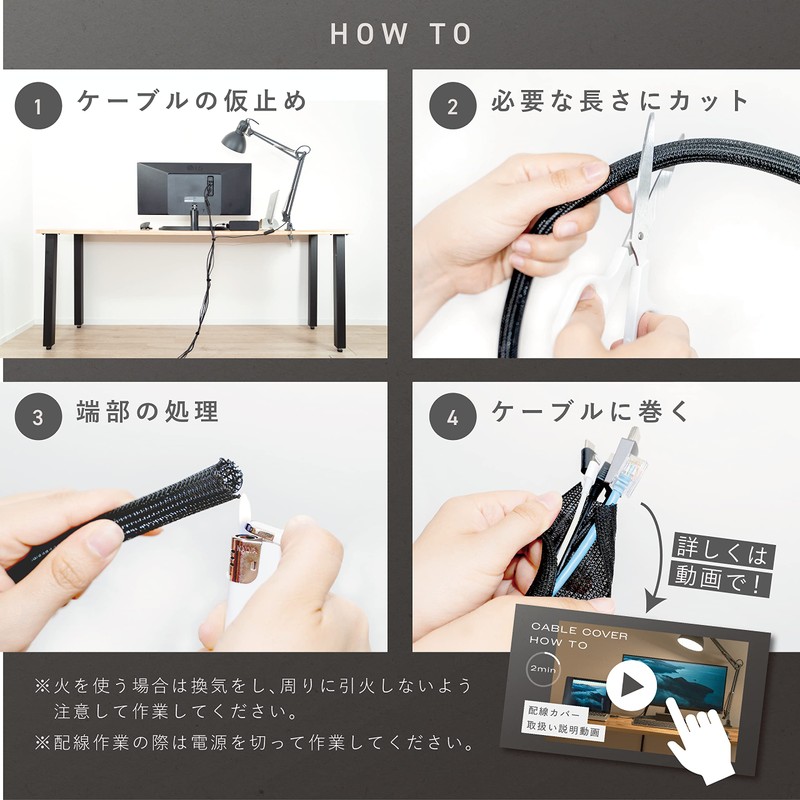 HOW TO

1 ケーブルの仮止め

2 必要な長さにカット

3 端部の処理

4 ケーブルに巻く

詳しくは動画で！

CABLE COVER
HOW TO

2min

配線カバー
取扱い説明動画

※火を使う場合は換気をし、周りに引火しないよう注意して作業してください。
※配線作業の際は電源を切って作業してください。