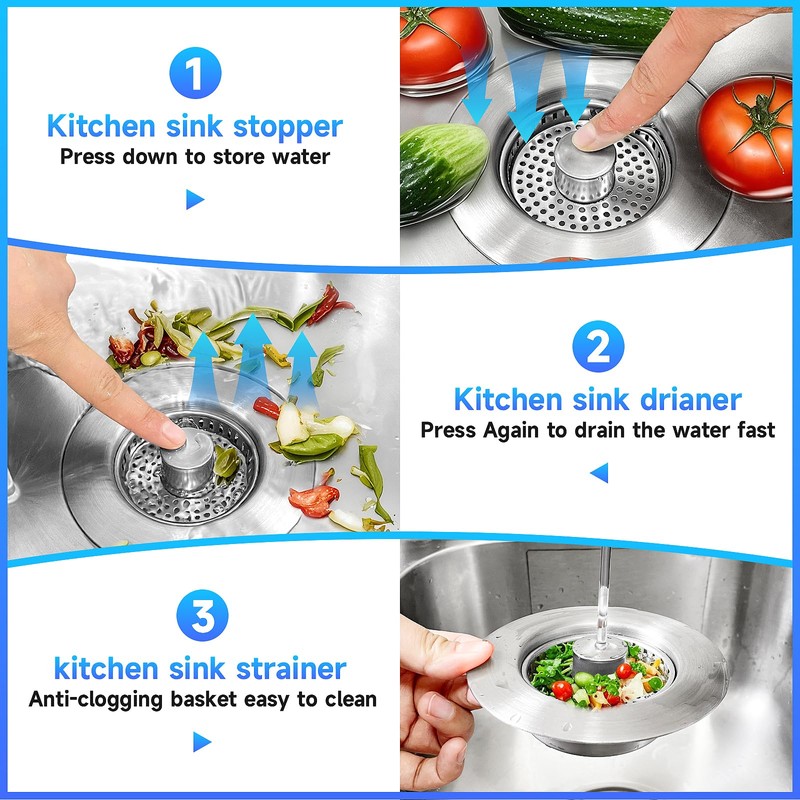 1

Kitchen sink stopper
Press down to store water

2

Kitchen sink drianer
Press Again to drain the water fast

3

kitchen sink strainer
Anti-clogging basket easy to clean