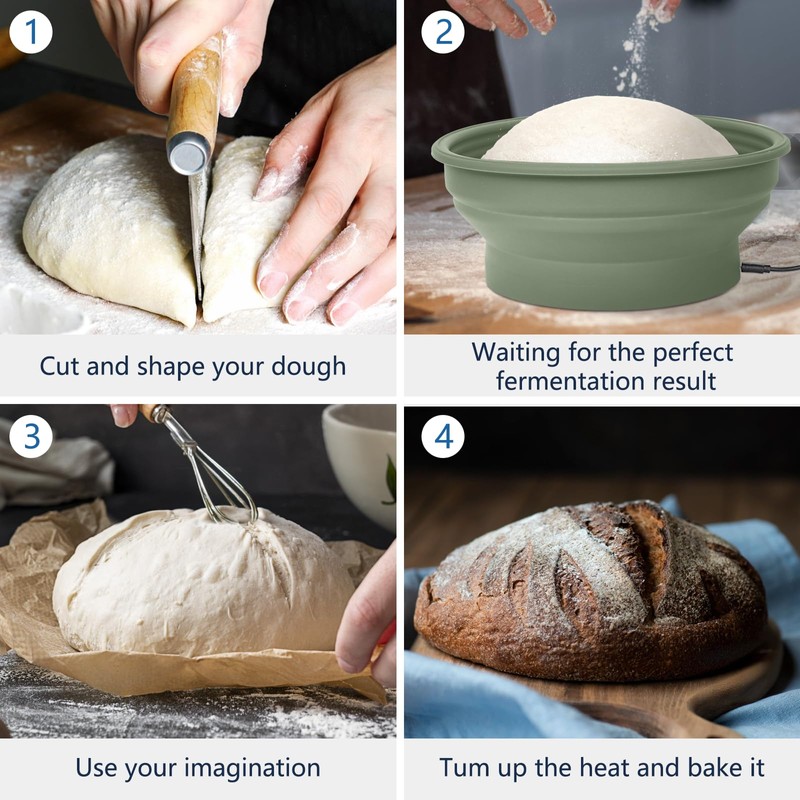 1

Cut and shape your dough

2

Waiting for the perfect fermentation result

3

Use your imagination

4

Tum up the heat and bake it