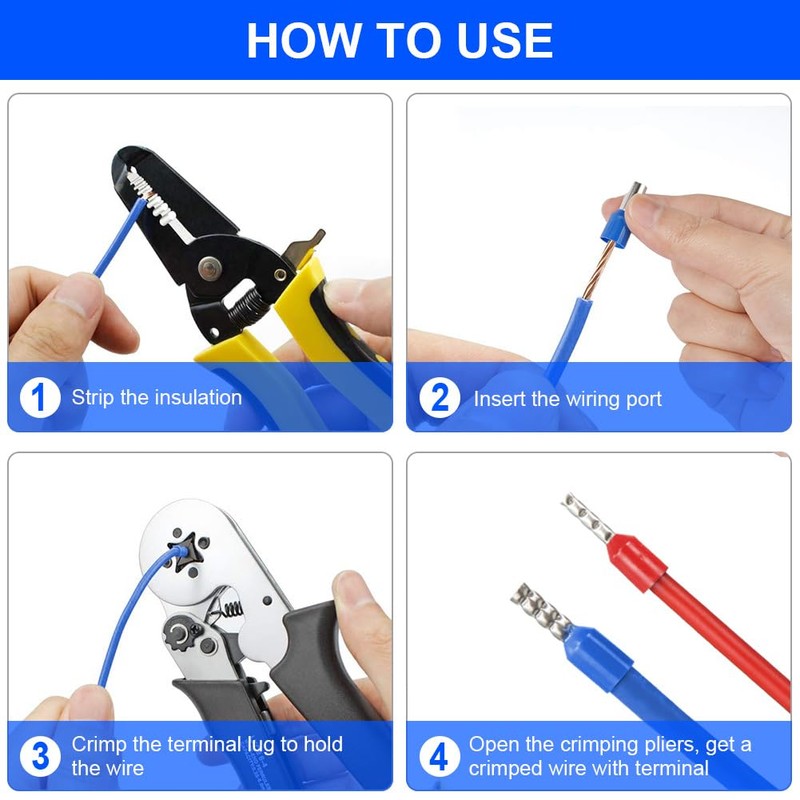 HOW TO USE

1 Strip the insulation

2 Insert the wiring port

3 Crimp the terminal lug to hold the wire

4 Open the crimping pliers, get a crimped wire with terminal