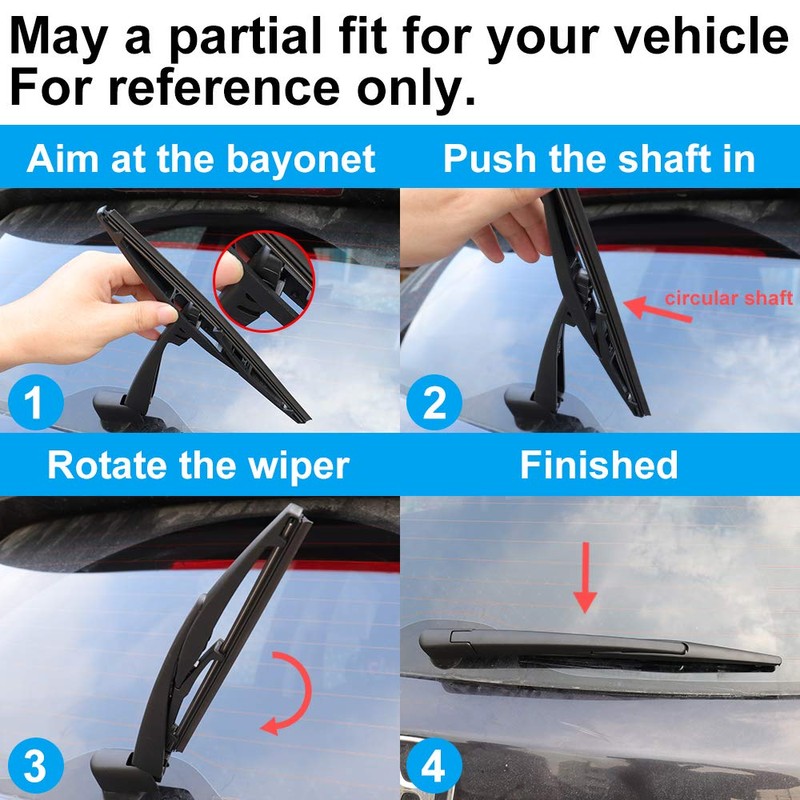 May a partial fit for your vehicle
For reference only.

Aim at the bayonet

1

Push the shaft in

circular shaft

2

Rotate the wiper

3

Finished

4