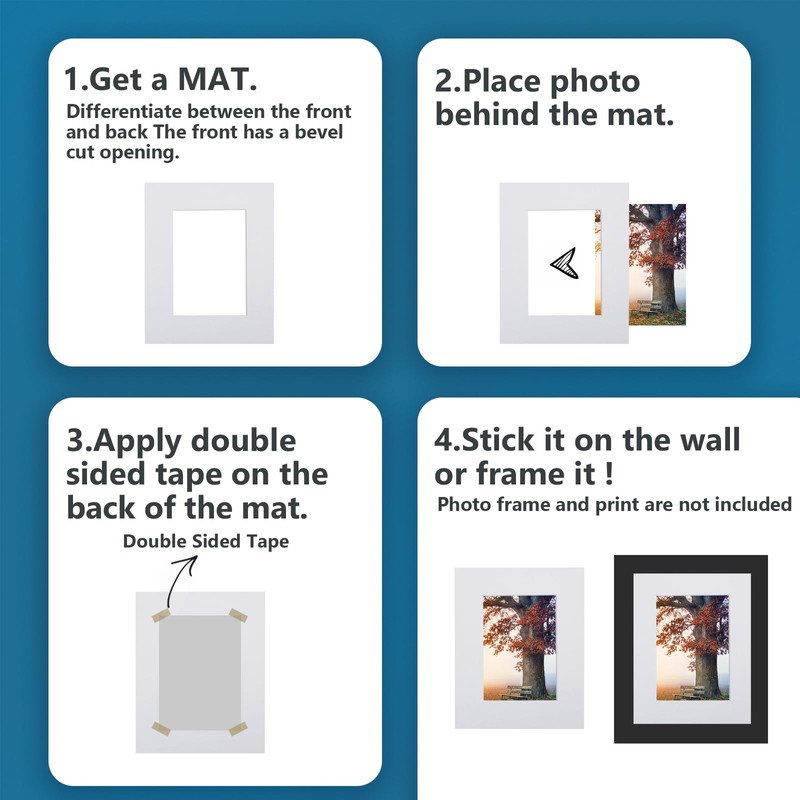 1.Get a MAT.

Differentiate between the front and back The front has a bevel cut opening.

2.Place photo behind the mat.

3.Apply double sided tape on the back of the mat.

Double Sided Tape

4.Stick it on the wall or frame it !

Photo frame and print are not included