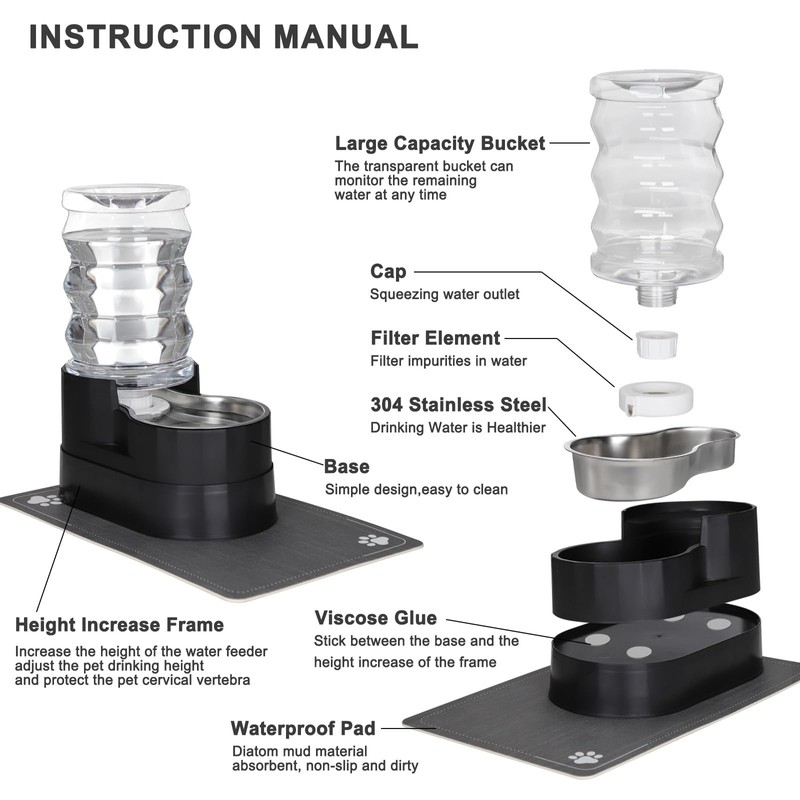 INSTRUCTION MANUAL

Large Capacity Bucket
The transparent bucket can monitor the remaining water at any time

Cap
Squeezing water outlet

Filter Element
Filter impurities in water

304 Stainless Steel
Drinking Water is Healthier

Base
Simple design,easy to clean

Height Increase Frame
Increase the height of the water feeder adjust the pet drinking height and protect the pet cervical vertebra

Viscose Glue
Stick between the base and the height increase of the frame

Waterproof Pad
Diatom mud material absorbent, non-slip and dirty