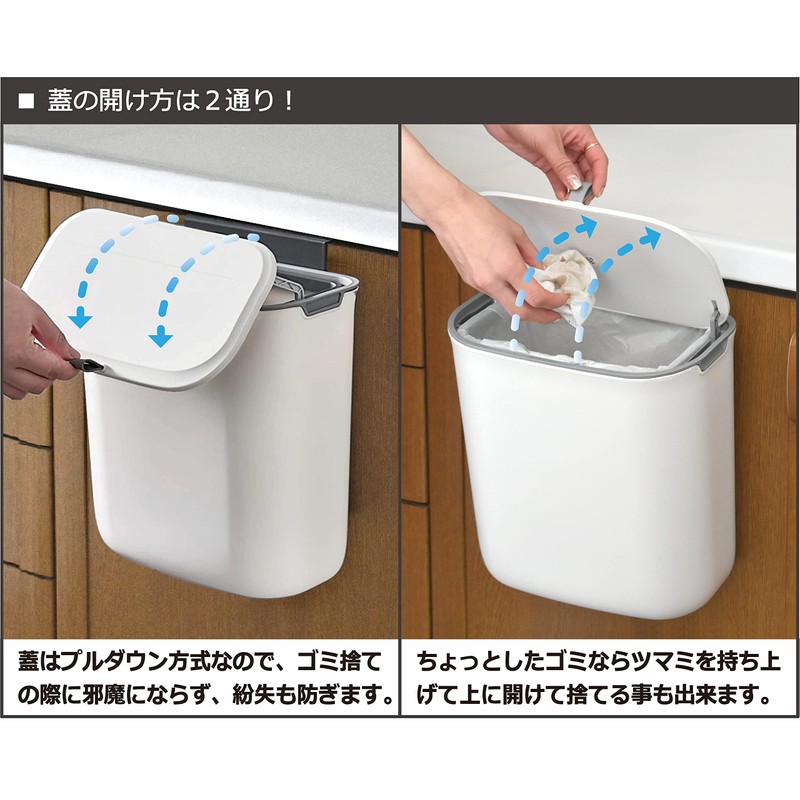 ■ 蓋の開け方は２通り！

蓋はプルダウン方式なので、ゴミ捨ての際に邪魔にならず、紛失も防ぎます。

ちょっとしたゴミならツマミを持ち上げて上に開けて捨てる事も出来ます。