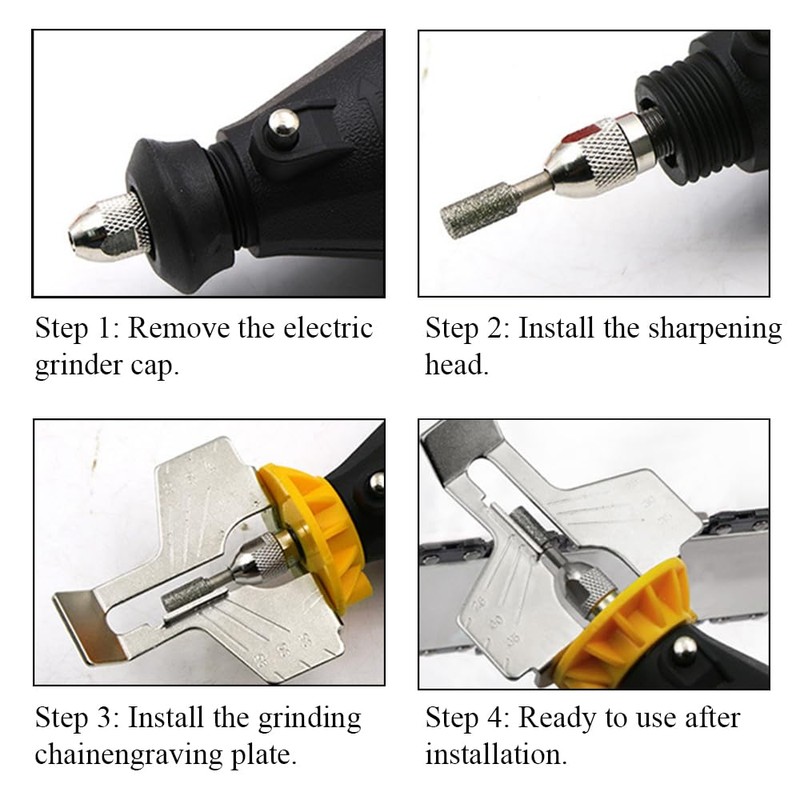 Step 1: Remove the electric grinder cap.

Step 2: Install the sharpening head.

Step 3: Install the grinding chainengraving plate.

Step 4: Ready to use after installation.