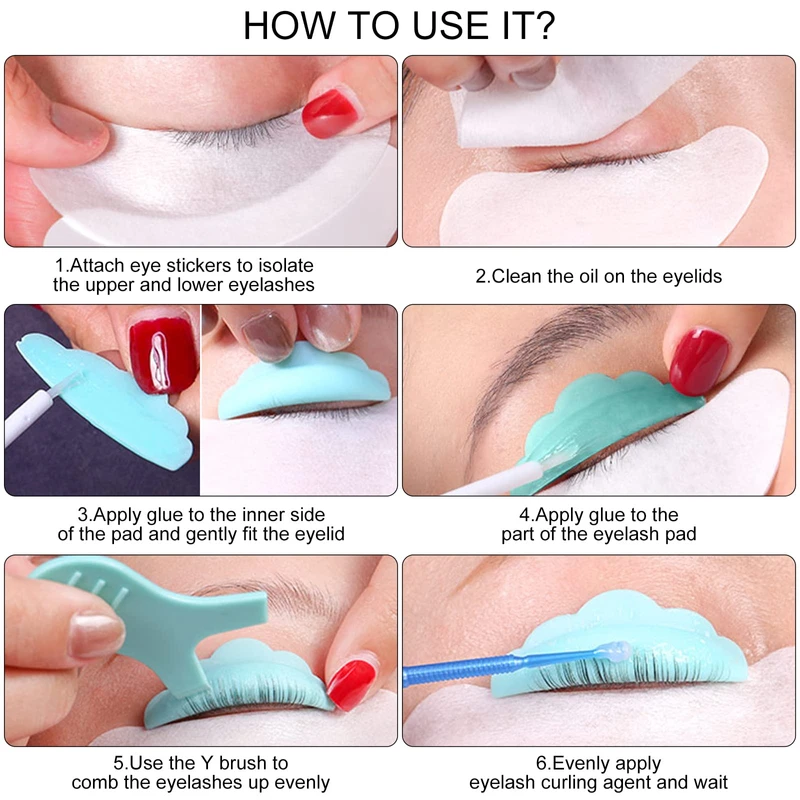 HOW TO USE IT?

1.Attach eye stickers to isolate the upper and lower eyelashes

2.Clean the oil on the eyelids

3.Apply glue to the inner side of the pad and gently fit the eyelid

4.Apply glue to the part of the eyelash pad

5.Use the Y brush to comb the eyelashes up evenly

6.Evenly apply eyelash curling agent and wait