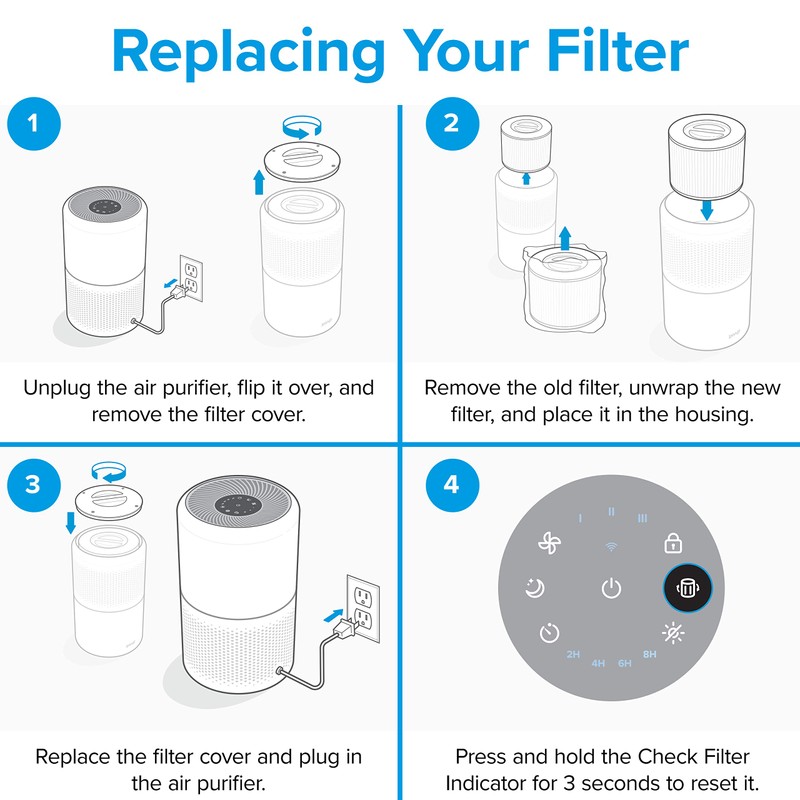 Replacing Your Filter

1

Unplug the air purifier, flip it over, and remove the filter cover.

2

Remove the old filter, unwrap the new filter, and place it in the housing.

3

Replace the filter cover and plug in the air purifier.

4

I II III

2H 4H 6H 8H

Press and hold the Check Filter Indicator for 3 seconds to reset it.