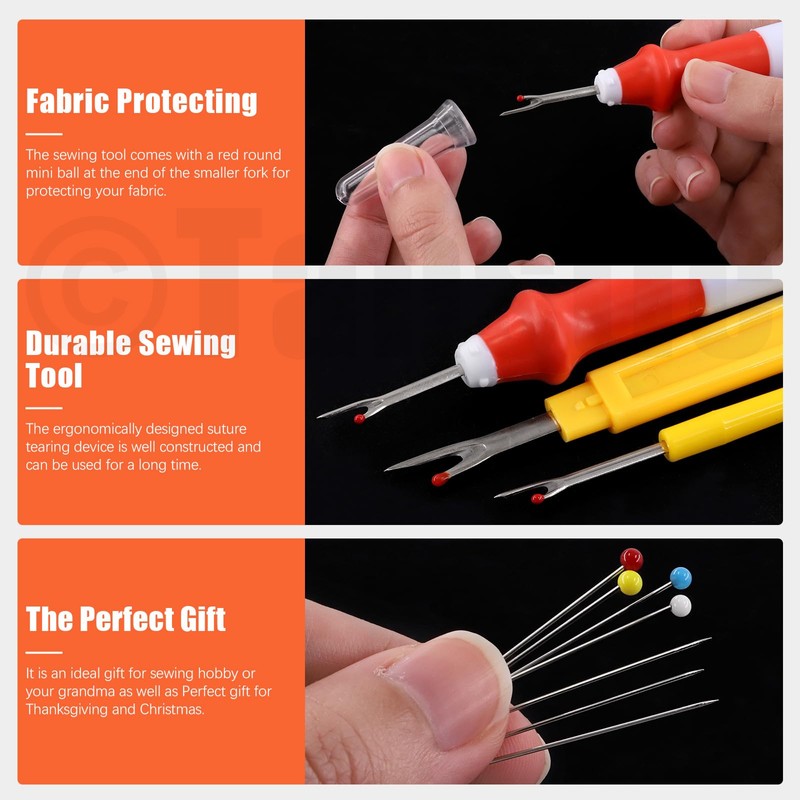 Fabric Protecting

The sewing tool comes with a red round mini ball at the end of the smaller fork for protecting your fabric.

Durable Sewing Tool

The ergonomically designed suture tearing device is well constructed and can be used for a long time.

The Perfect Gift

It is an ideal gift for sewing hobby or your grandma as well as Perfect gift for Thanksgiving and Christmas.