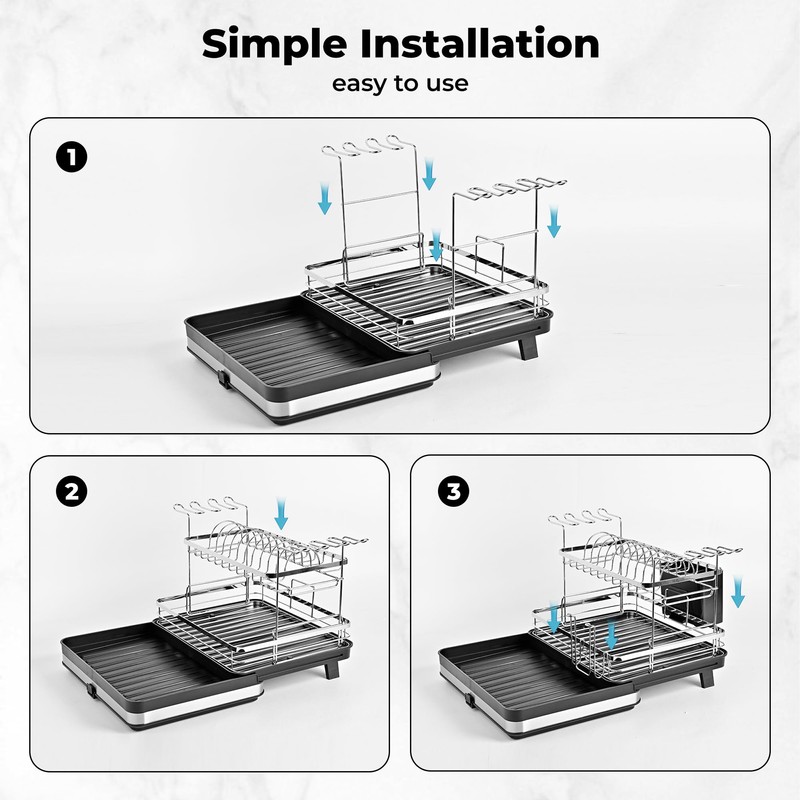 Simple Installation
easy to use

1

2

3