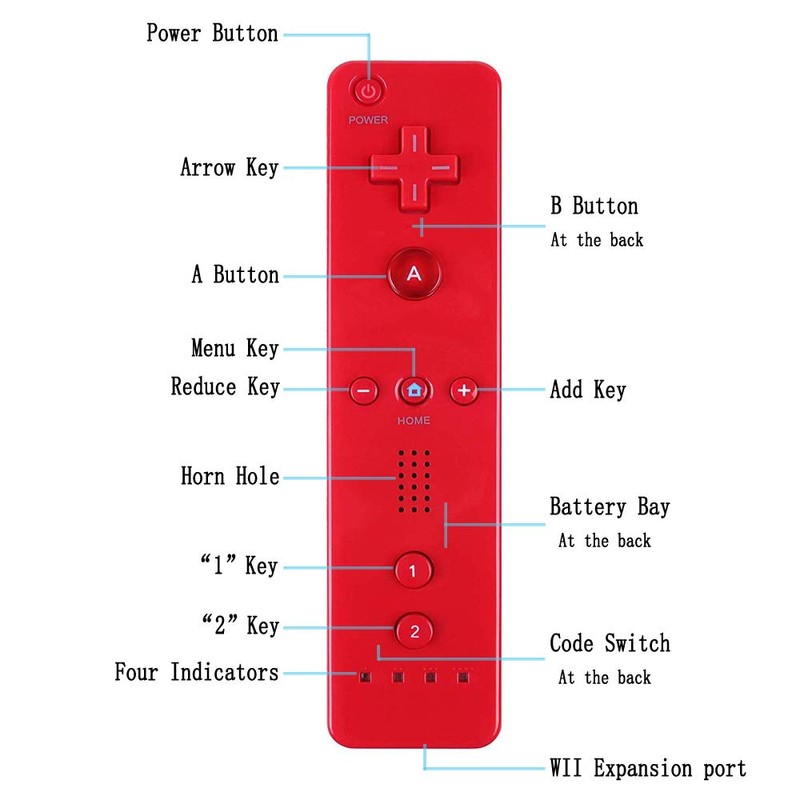 Power Button

POWER

Arrow Key

B Button
At the back

A Button

A

Menu Key

Reduce Key

Add Key

HOME

Horn Hole

Battery Bay
At the back

“1” Key

1

“2” Key

2

Code Switch
At the back

Four Indicators

WII Expansion port