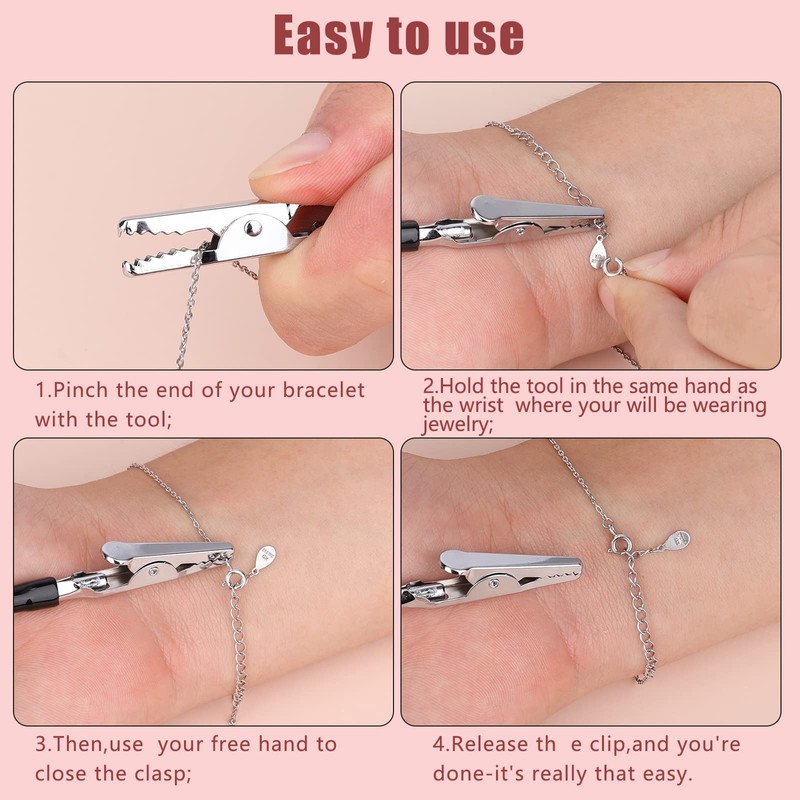 Easy to use

1.Pinch the end of your bracelet with the tool;

2.Hold the tool in the same hand as the wrist where your will be wearing jewelry;

3.Then,use your free hand to close the clasp;

4.Release th e clip,and you're done-it's really that easy.