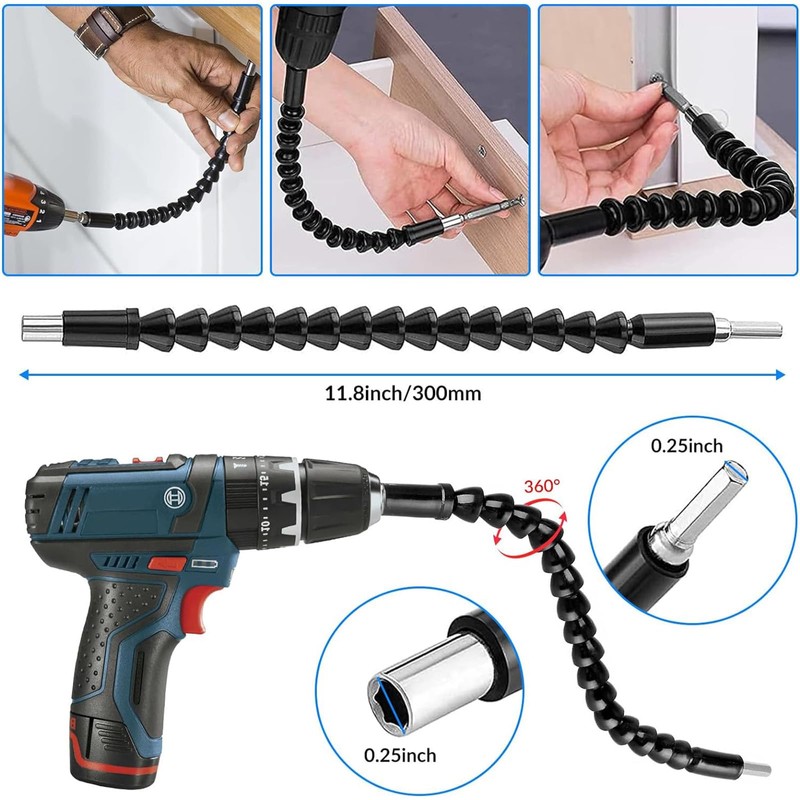 11.8inch/300mm

360°

0.25inch

0.25inch