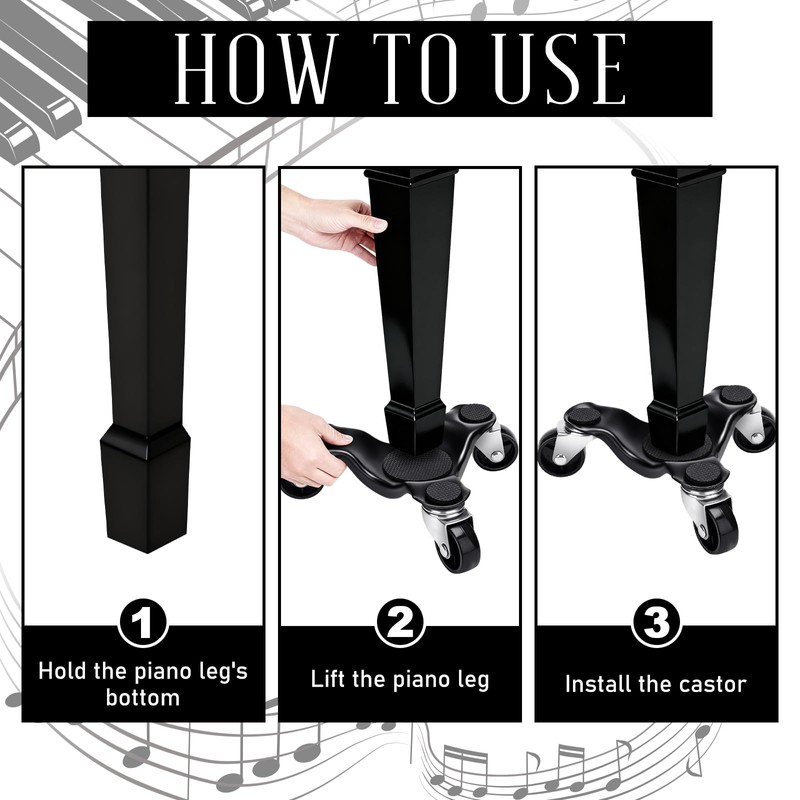 HOW TO USE

1
Hold the piano leg's bottom

2
Lift the piano leg

3
Install the castor