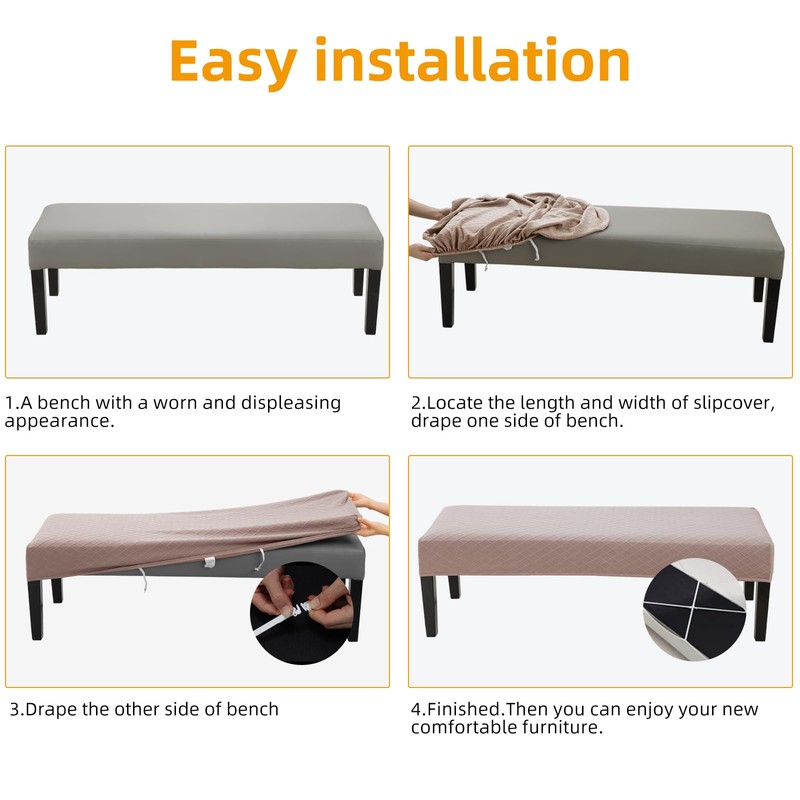 Easy installation

1.A bench with a worn and displeasing appearance.

2.Locate the length and width of slipcover, drape one side of bench.

3.Drape the other side of bench

4.Finished.Then you can enjoy your new comfortable furniture.