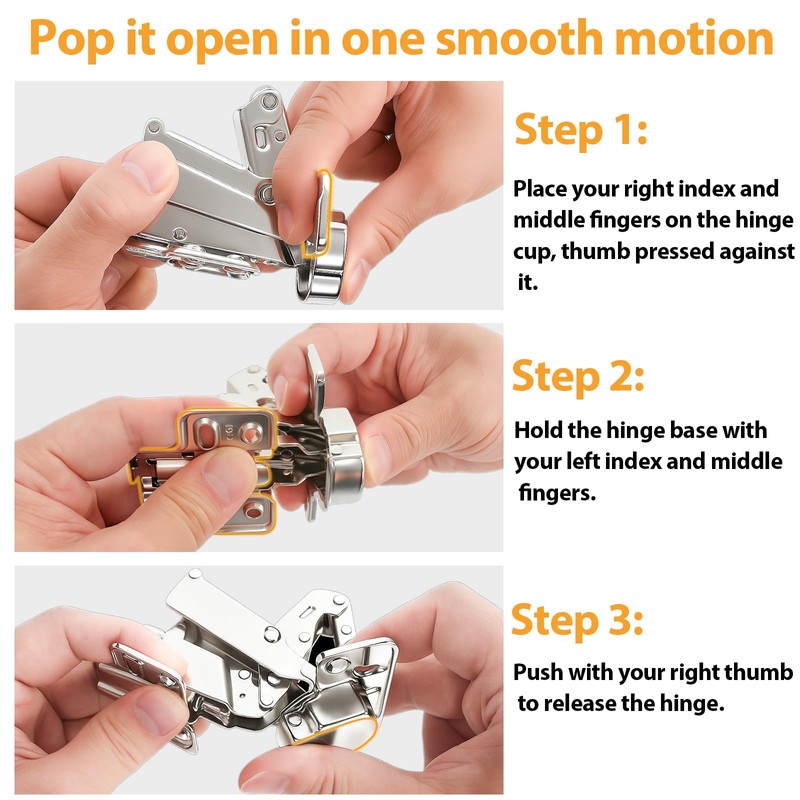 Pop it open in one smooth motion

Step 1:

Place your right index and middle fingers on the hinge cup, thumb pressed against it.

Step 2:

Hold the hinge base with your left index and middle fingers.

Step 3:

Push with your right thumb to release the hinge.