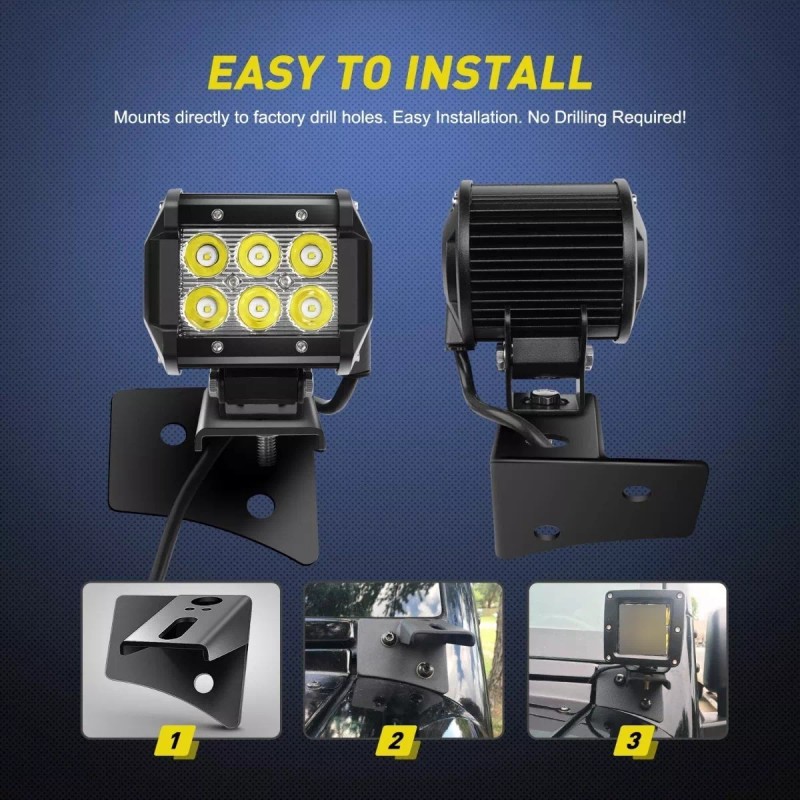 EASY TO INSTALL

Mounts directly to factory drill holes. Easy Installation. No Drilling Required!

1

2

3