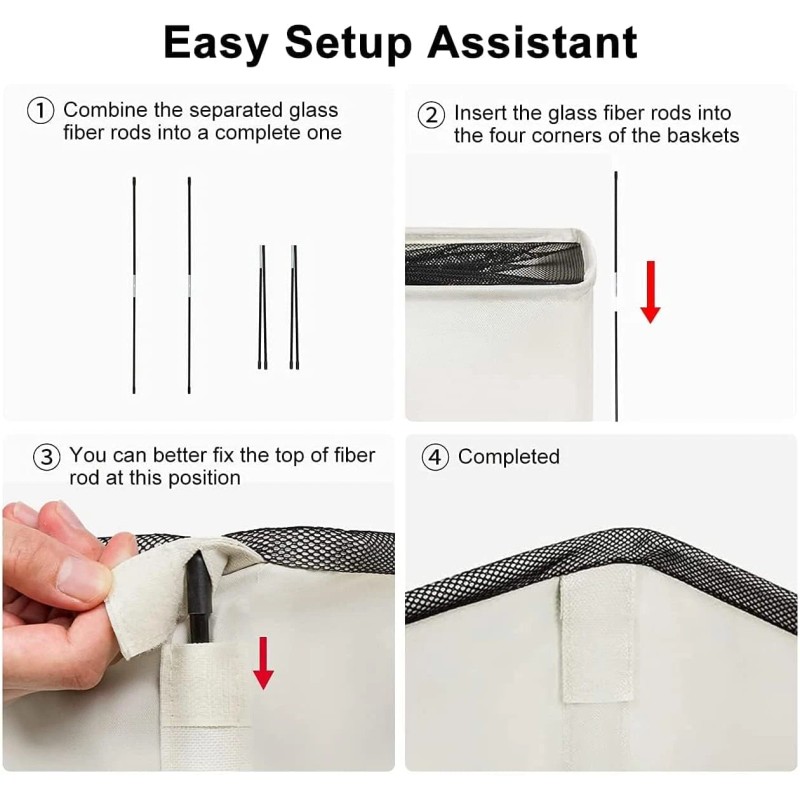 Easy Setup Assistant

① Combine the separated glass fiber rods into a complete one

② Insert the glass fiber rods into the four corners of the baskets

③ You can better fix the top of fiber rod at this position

④ Completed