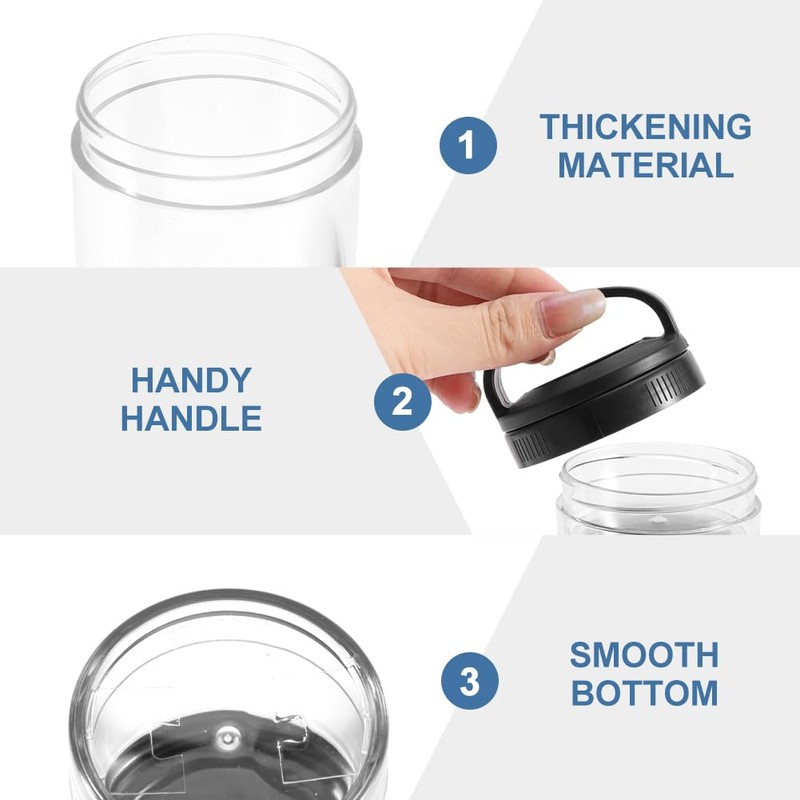 1
THICKENING MATERIAL

HANDY HANDLE
2

3
SMOOTH BOTTOM