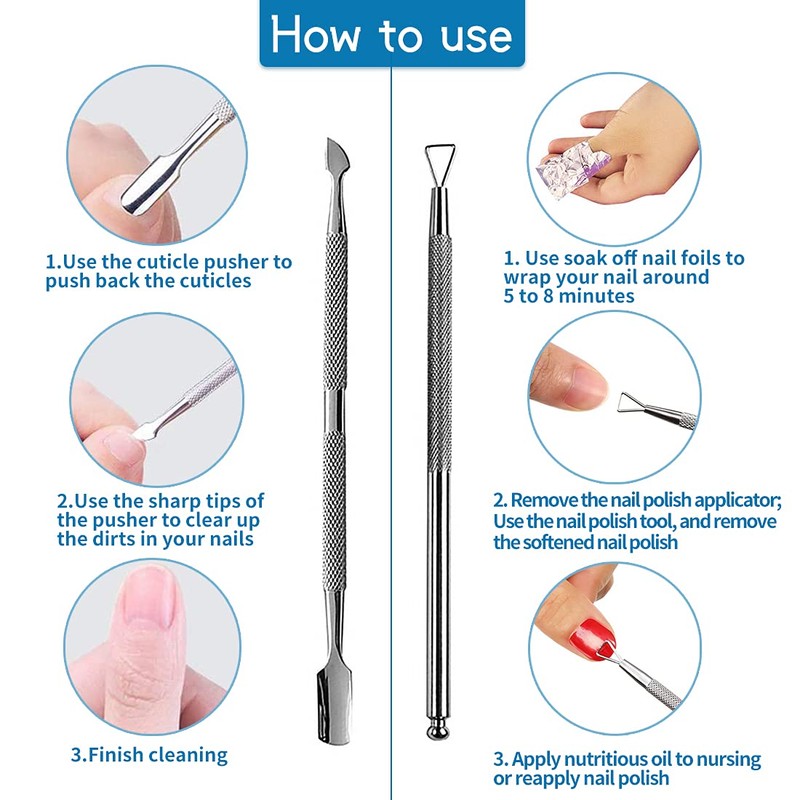 How to use

1.Use the cuticle pusher to push back the cuticles

2.Use the sharp tips of the pusher to clear up the dirts in your nails

3.Finish cleaning

1. Use soak off nail foils to wrap your nail around 5 to 8 minutes

2. Remove the nail polish applicator; Use the nail polish tool, and remove the softened nail polish

3. Apply nutritious oil to nursing or reapply nail polish