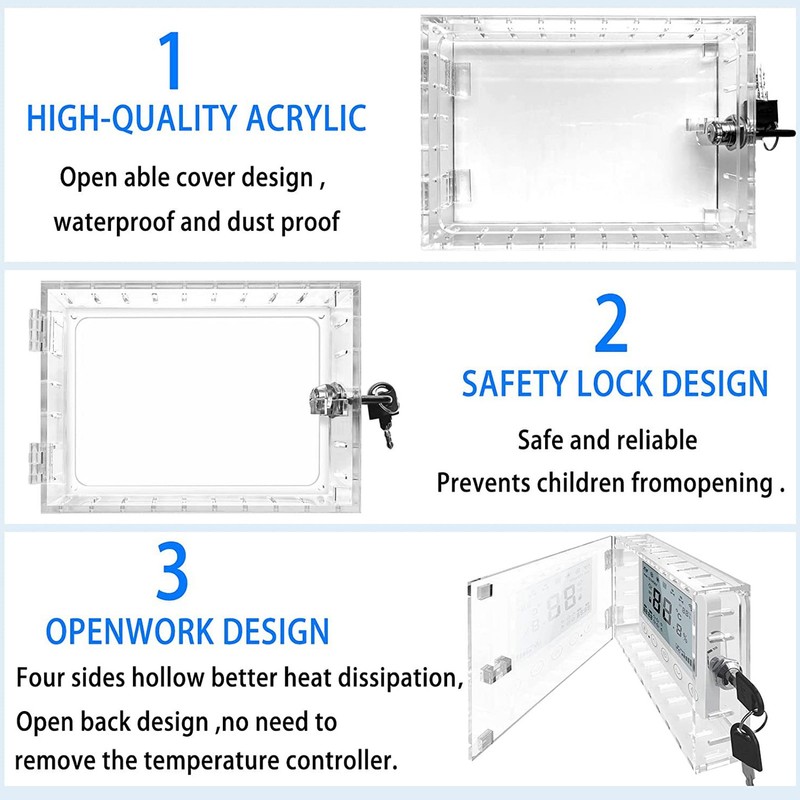 1

HIGH-QUALITY ACRYLIC

Open able cover design ,
waterproof and dust proof

2

SAFETY LOCK DESIGN

Safe and reliable
Prevents children fromopening .

3

OPENWORK DESIGN

Four sides hollow better heat dissipation,
Open back design ,no need to
remove the temperature controller.