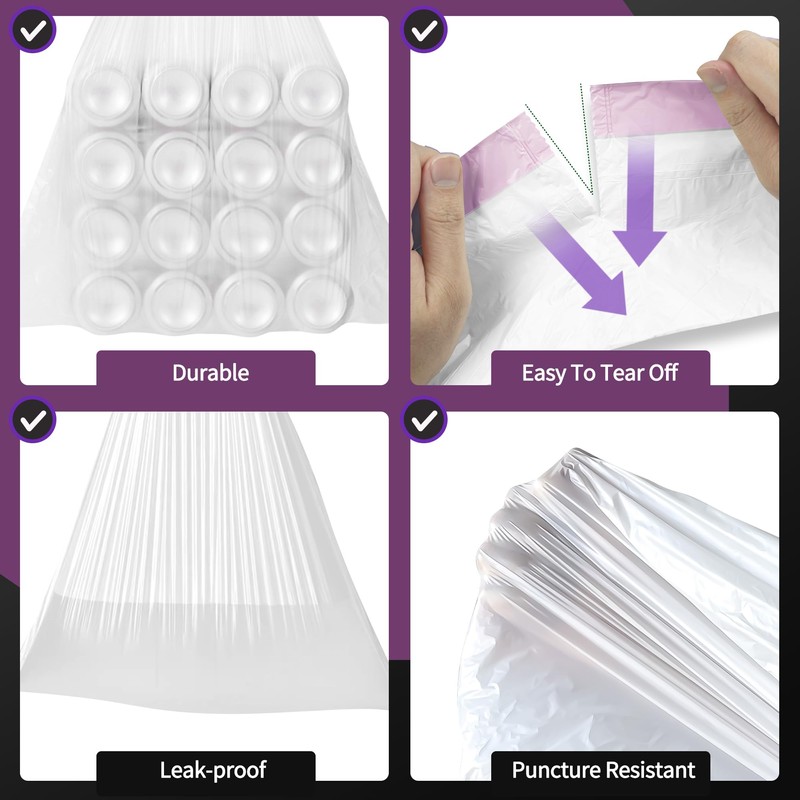 Durable

Easy To Tear Off

Leak-proof

Puncture Resistant