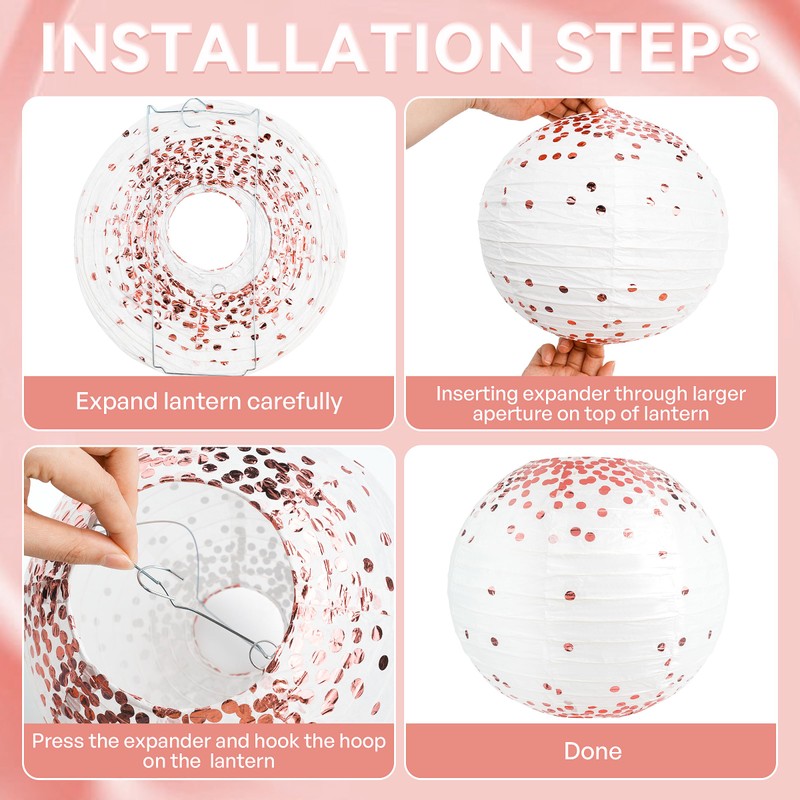 INSTALLATION STEPS

Expand lantern carefully

Inserting expander through larger aperture on top of lantern

Press the expander and hook the hoop on the lantern

Done