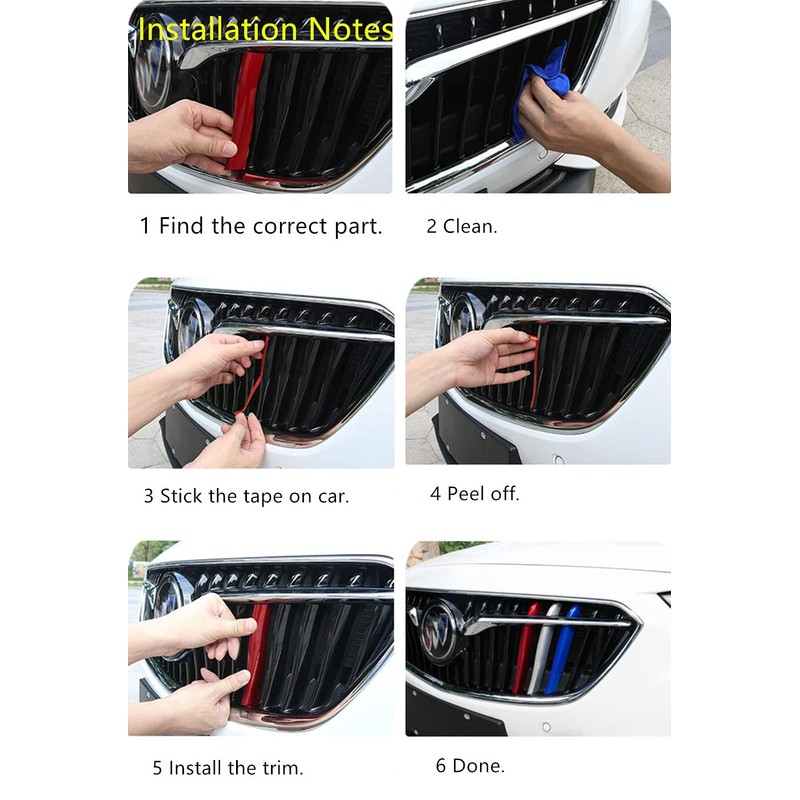 Installation Notes

1 Find the correct part.

2 Clean.

3 Stick the tape on car.

4 Peel off.

5 Install the trim.

6 Done.