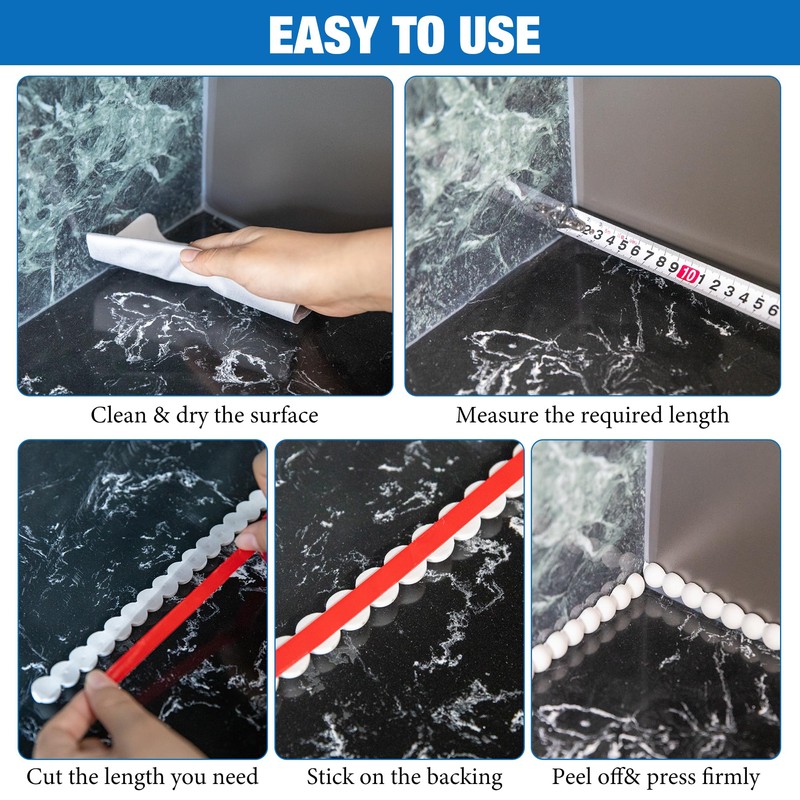 EASY TO USE

2 3 4 5 6 7 8 9 10 1 2 3 4 5 6

Clean & dry the surface

Measure the required length

Cut the length you need

Stick on the backing

Peel off& press firmly