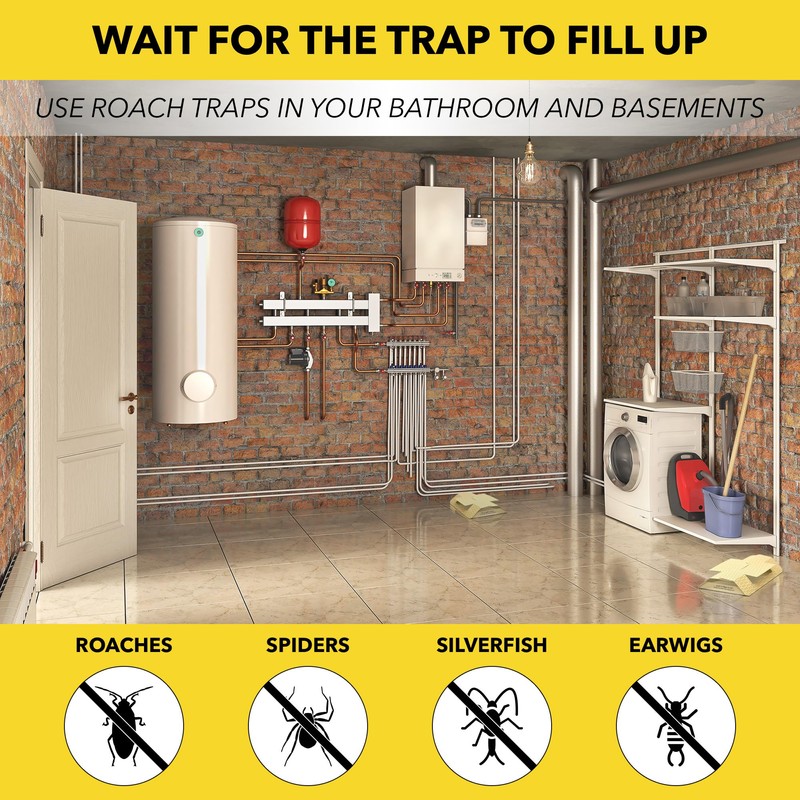 WAIT FOR THE TRAP TO FILL UP

USE ROACH TRAPS IN YOUR BATHROOM AND BASEMENTS

ROACHES

SPIDERS

SILVERFISH

EARWIGS